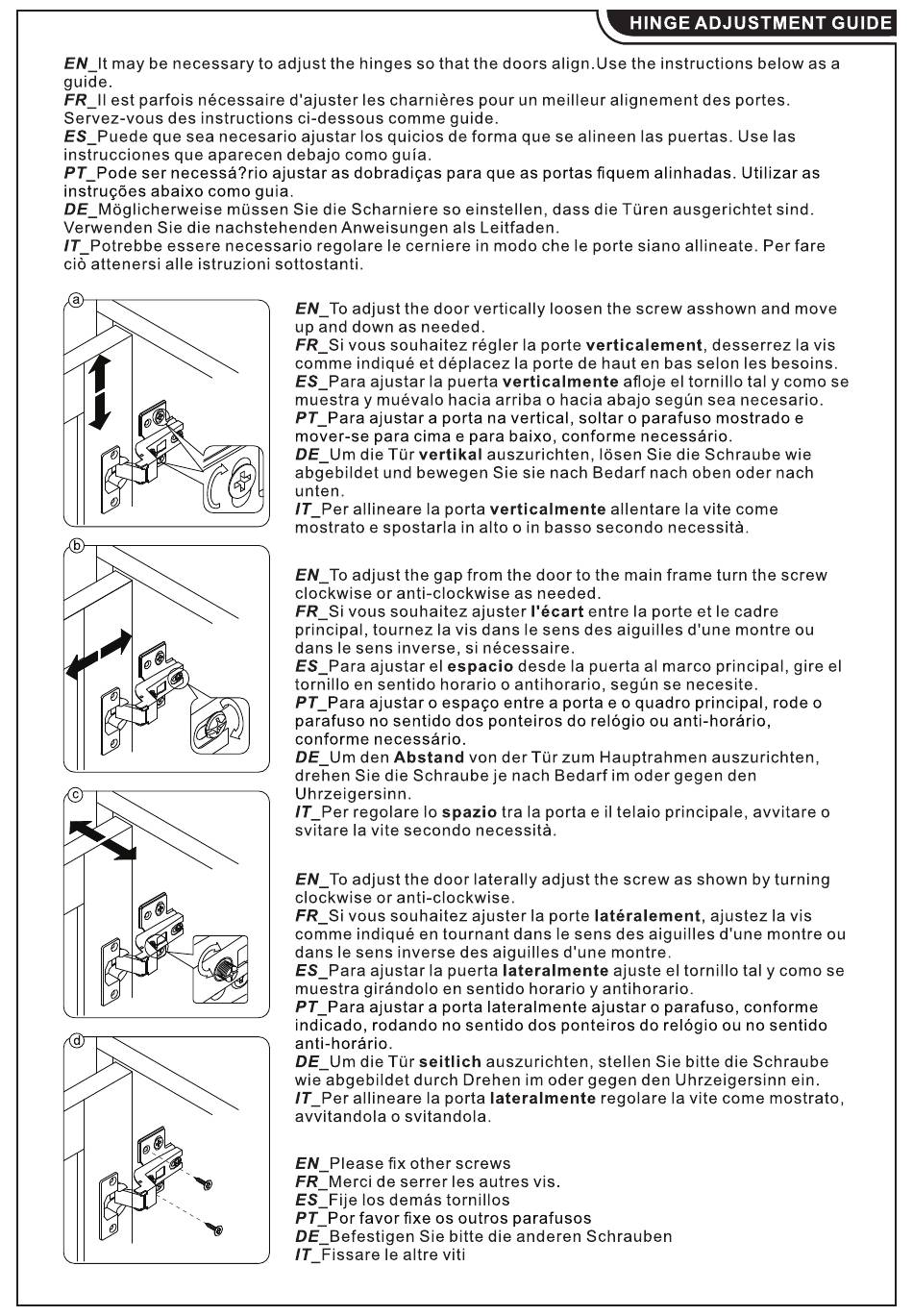 HINGE ADJUSTMENT GUIDE

EN_It may be necessary to adjust the hinges so that the doors align.Use the instructions below as a guide.
FR_Il est parfois nécessaire d'ajuster les charnières pour un meilleur alignement des portes. Servez-vous des instructions ci-dessous comme guide.
ES_Puede que sea necesario ajustar los quicios de forma que se alineen las puertas. Use las instrucciones que aparecen debajo como guía.
PT_Pode ser necessá?rio ajustar as dobradiças para que as portas fiquem alinhadas. Utilizar as instruções abaixo como guia.
DE_Möglicherweise müssen Sie die Scharniere so einstellen, dass die Türen ausgerichtet sind. Verwenden Sie die nachstehenden Anweisungen als Leitfaden.
IT_Potrebbe essere necessario regolare le cerniere in modo che le porte siano allineate. Per fare ciò attenersi alle istruzioni sottostanti.

a

EN_To adjust the door vertically loosen the screw asshown and move up and down as needed.
FR_Si vous souhaitez régler la porte verticalement, desserrez la vis comme indiqué et déplacez la porte de haut en bas selon les besoins.
ES_Para ajustar la puerta verticalmente afloje el tornillo tal y como se muestra y muévalo hacia arriba o hacia abajo según sea necesario.
PT_Para ajustar a porta na vertical, soltar o parafuso mostrado e mover-se para cima e para baixo, conforme necessário.
DE_Um die Tür vertikal auszurichten, lösen Sie die Schraube wie abgebildet und bewegen Sie sie nach Bedarf nach oben oder nach unten.
IT_Per allineare la porta verticalmente allentare la vite come mostrato e spostarla in alto o in basso secondo necessità.

b

EN_To adjust the gap from the door to the main frame turn the screw clockwise or anti-clockwise as needed.
FR_Si vous souhaitez ajuster l'écart entre la porte et le cadre principal, tournez la vis dans le sens des aiguilles d'une montre ou dans le sens inverse, si nécessaire.
ES_Para ajustar el espacio desde la puerta al marco principal, gire el tornillo en sentido horario o antihorario, según se necesite.
PT_Para ajustar o espaço entre a porta e o quadro principal, rode o parafuso no sentido dos ponteiros do relógio ou anti-horário, conforme necessário.
DE_Um den Abstand von der Tür zum Hauptrahmen auszurichten, drehen Sie die Schraube je nach Bedarf im oder gegen den Uhrzeigersinn.
IT_Per regolare lo spazio tra la porta e il telaio principale, avvitare o svitare la vite secondo necessità.

c

EN_To adjust the door laterally adjust the screw as shown by turning clockwise or anti-clockwise.
FR_Si vous souhaitez ajuster la porte latéralement, ajustez la vis comme indiqué en tournant dans le sens des aiguilles d'une montre ou dans le sens inverse des aiguilles d'une montre.
ES_Para ajustar la puerta lateralmente ajuste el tornillo tal y como se muestra girándolo en sentido horario y antihorario.
PT_Para ajustar a porta lateralmente ajustar o parafuso, conforme indicado, rodando no sentido dos ponteiros do relógio ou no sentido anti-horário.
DE_Um die Tür seitlich auszurichten, stellen Sie bitte die Schraube wie abgebildet durch Drehen im oder gegen den Uhrzeigersinn ein.
IT_Per allineare la porta lateralmente regolare la vite come mostrato, avvitandola o svitandola.

d

EN_Please fix other screws
FR_Merci de serrer les autres vis.
ES_Fije los demás tornillos
PT_Por favor fixe os outros parafusos
DE_Befestigen Sie bitte die anderen Schrauben
IT_Fissare le altre viti