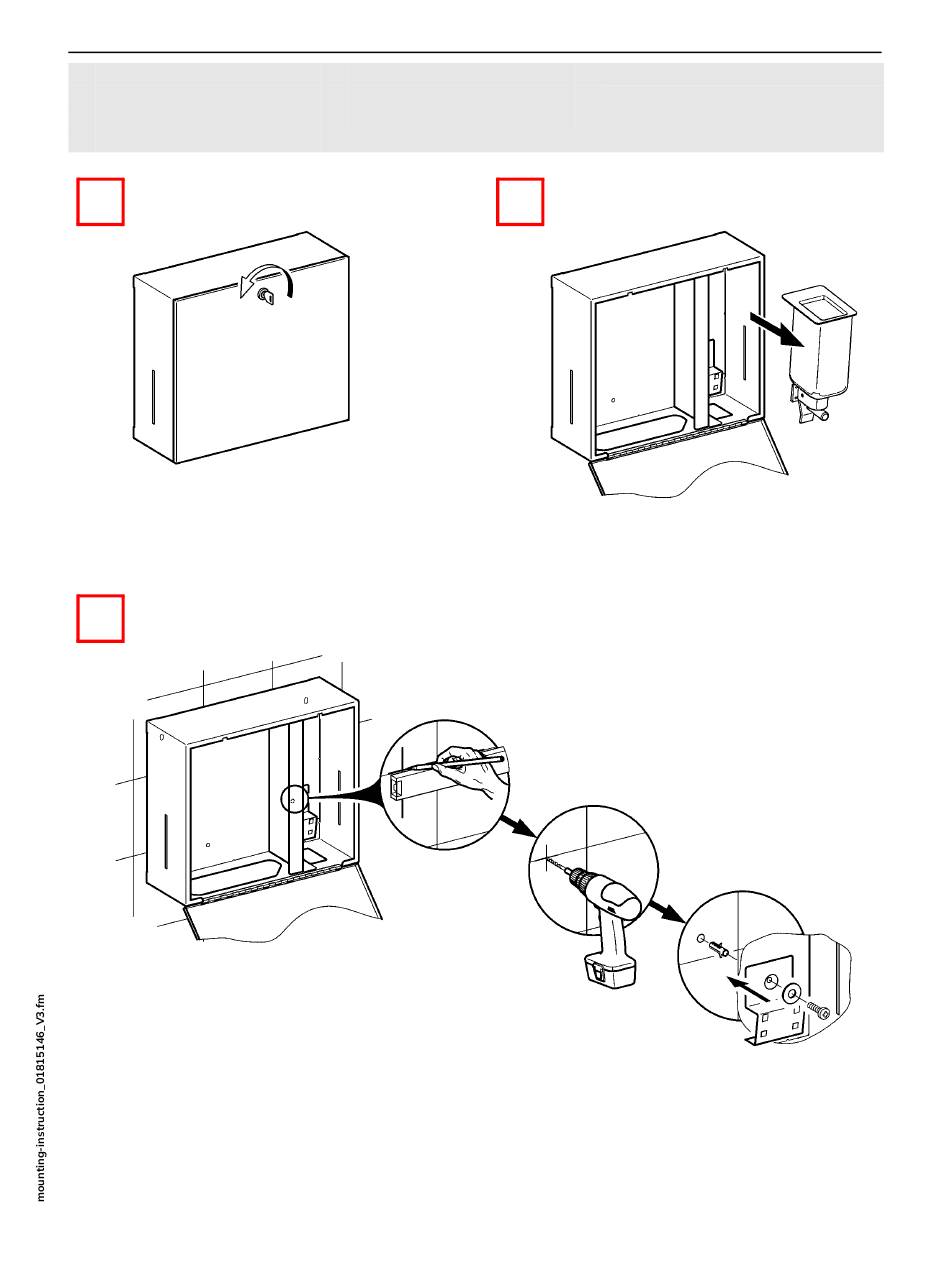 mounting-instruction_01815146_V3.fm