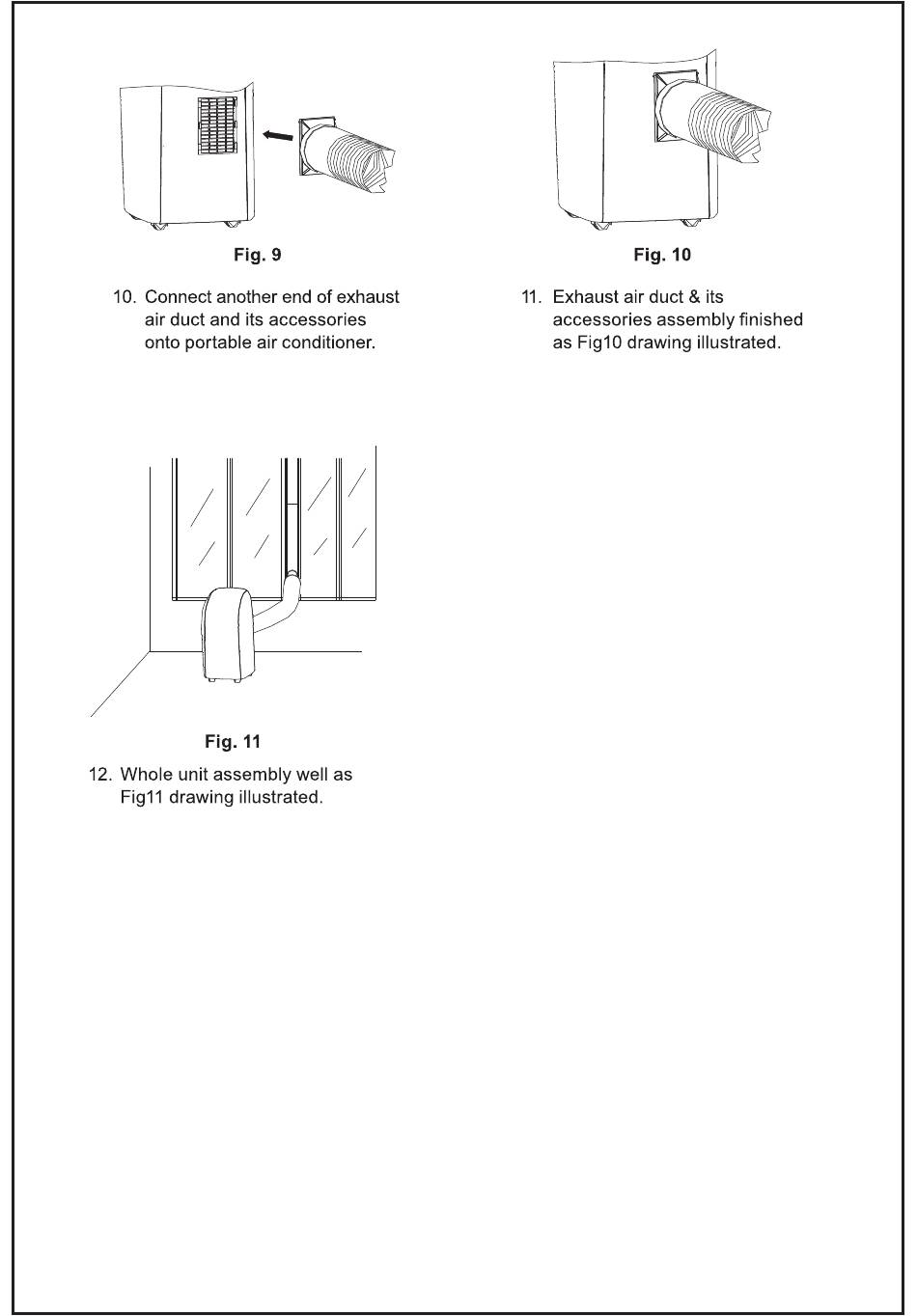 Fig. 9

10. Connect another end of exhaust air duct and its accessories onto portable air conditioner.

Fig. 10

11. Exhaust air duct & its accessories assembly finished as Fig10 drawing illustrated.

Fig. 11

12. Whole unit assembly well as Fig11 drawing illustrated.