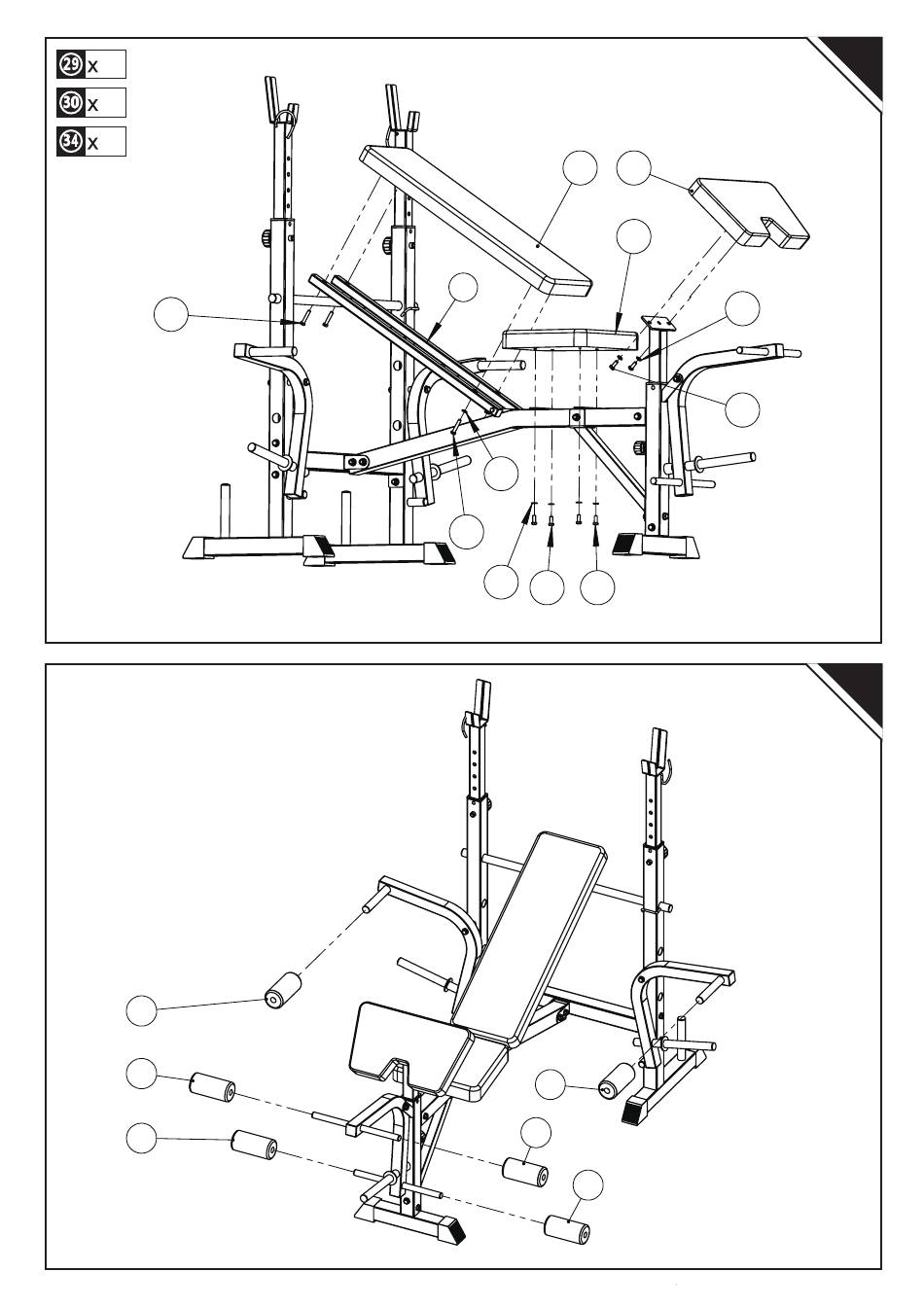 29 x
30 x
34 x