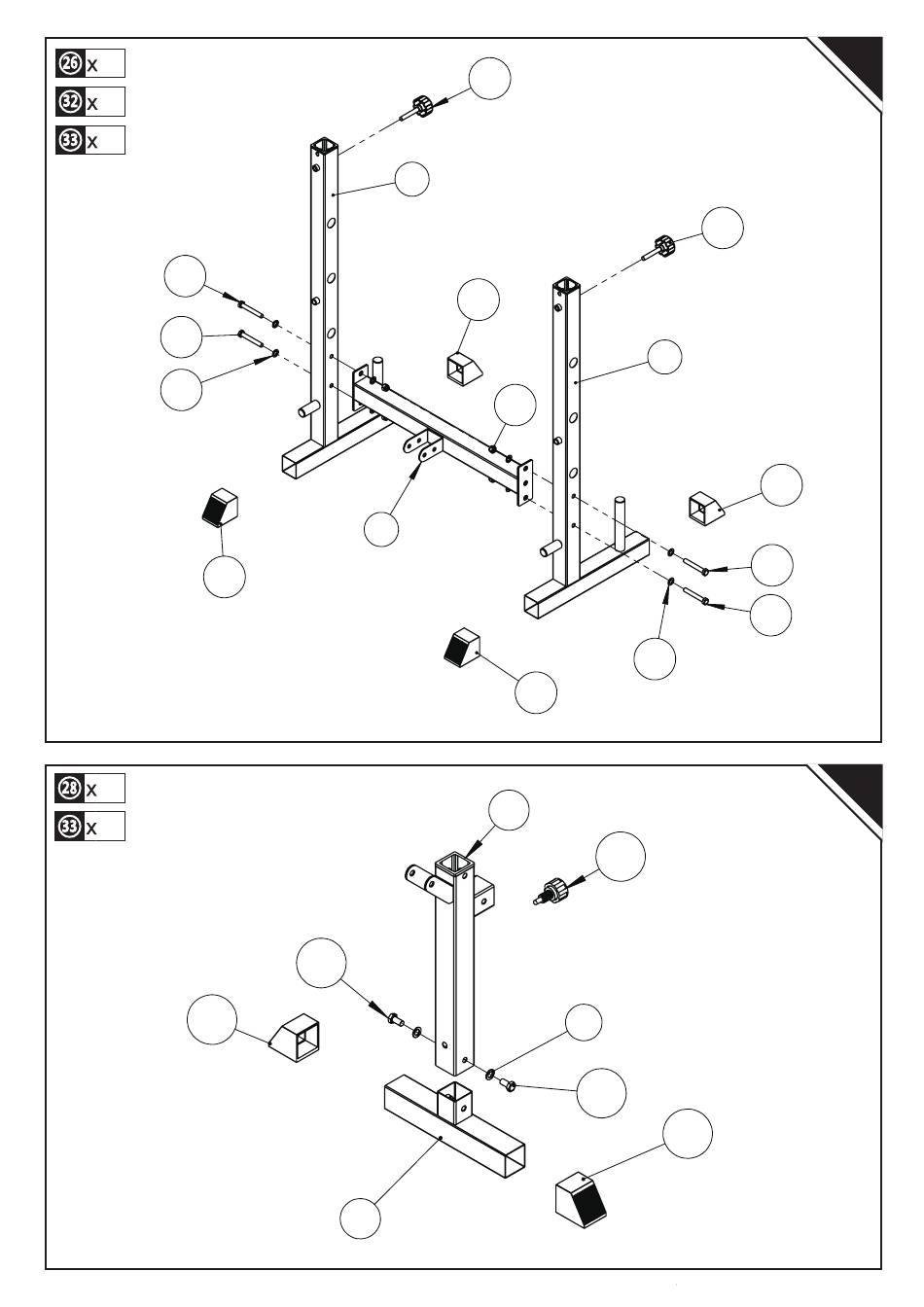 26 x
32 x
33 x

28 x
33 x