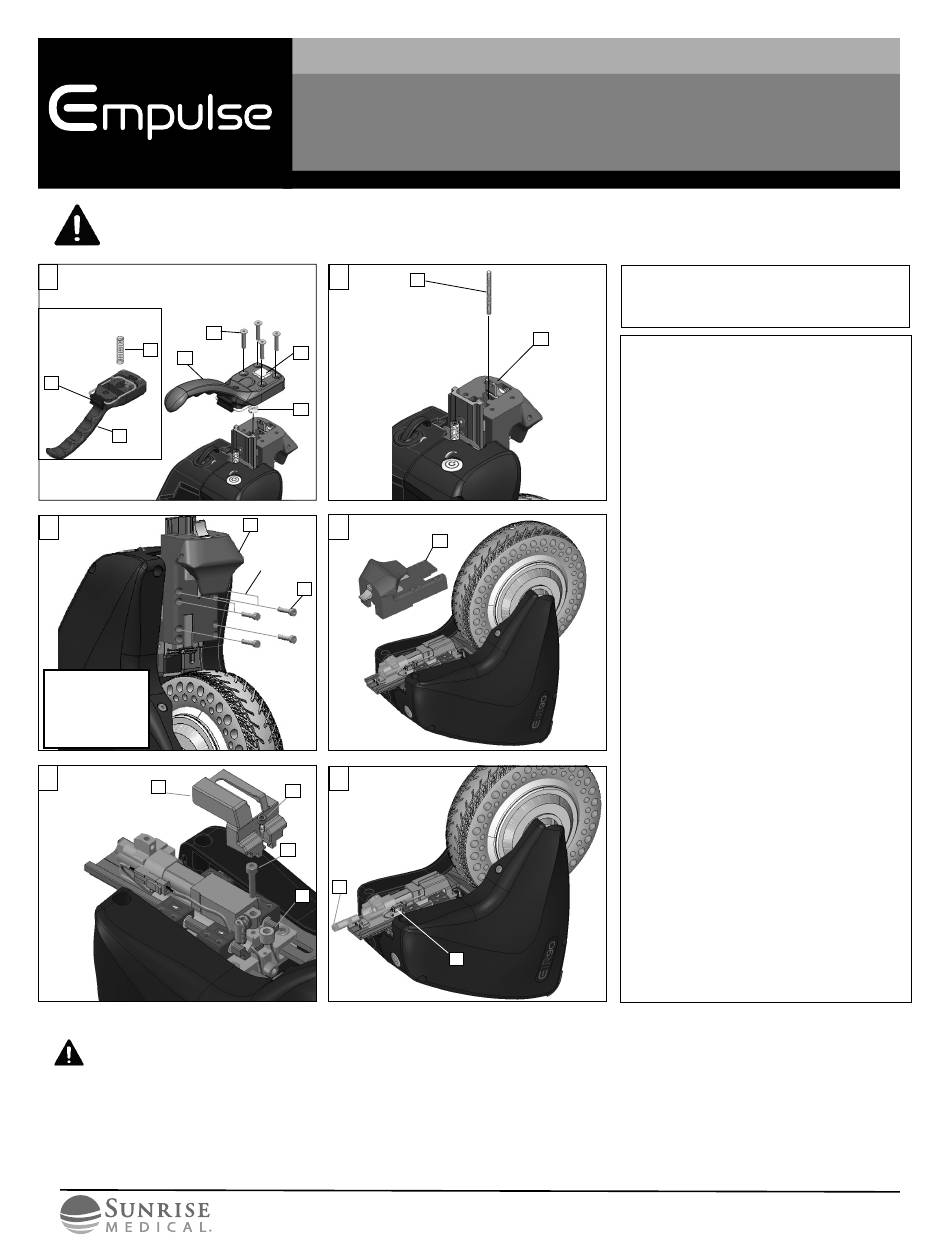 Empulse

SUNRISE MEDICAL.