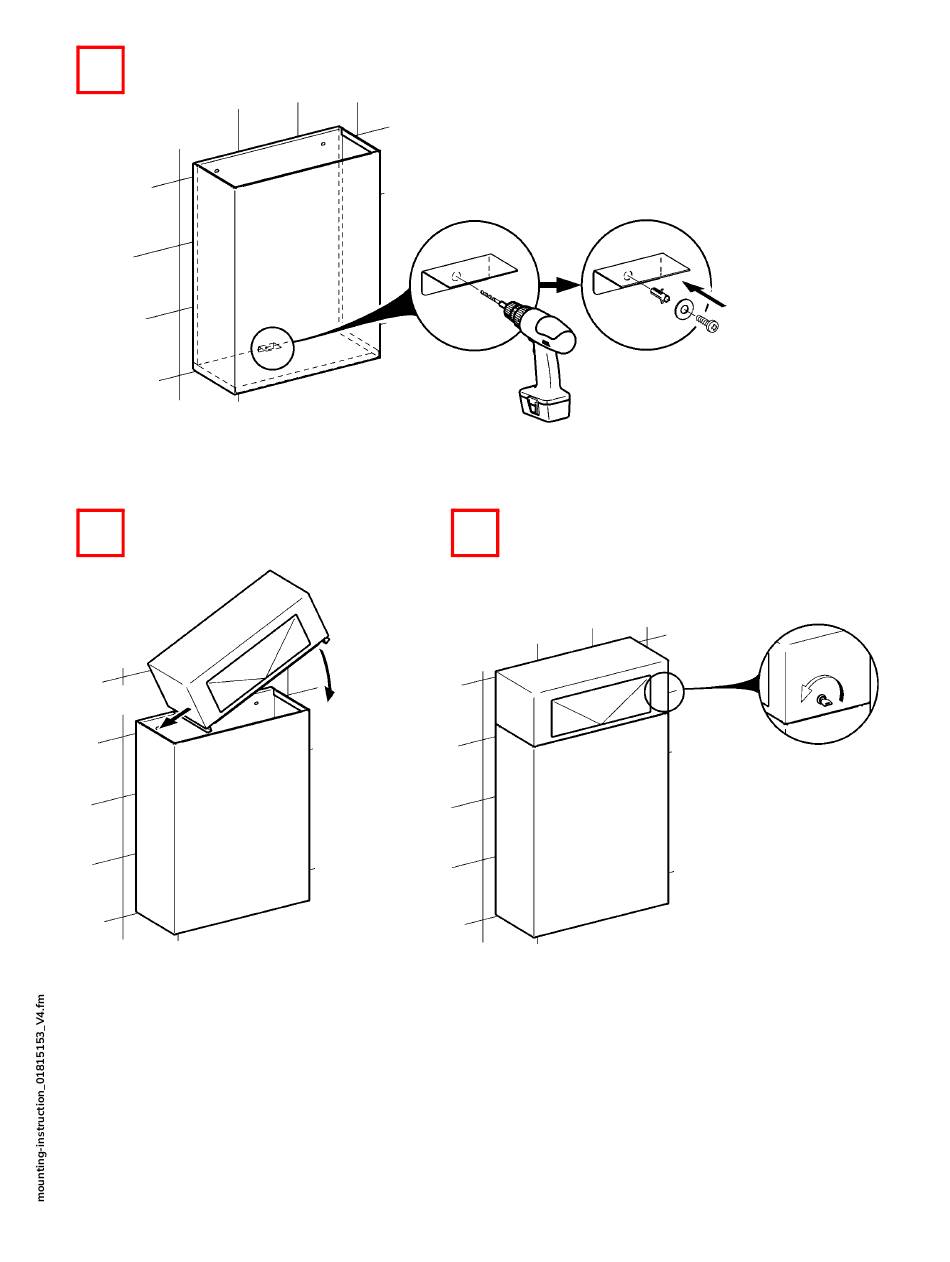 mounting-instruction_01815153_V4.fm