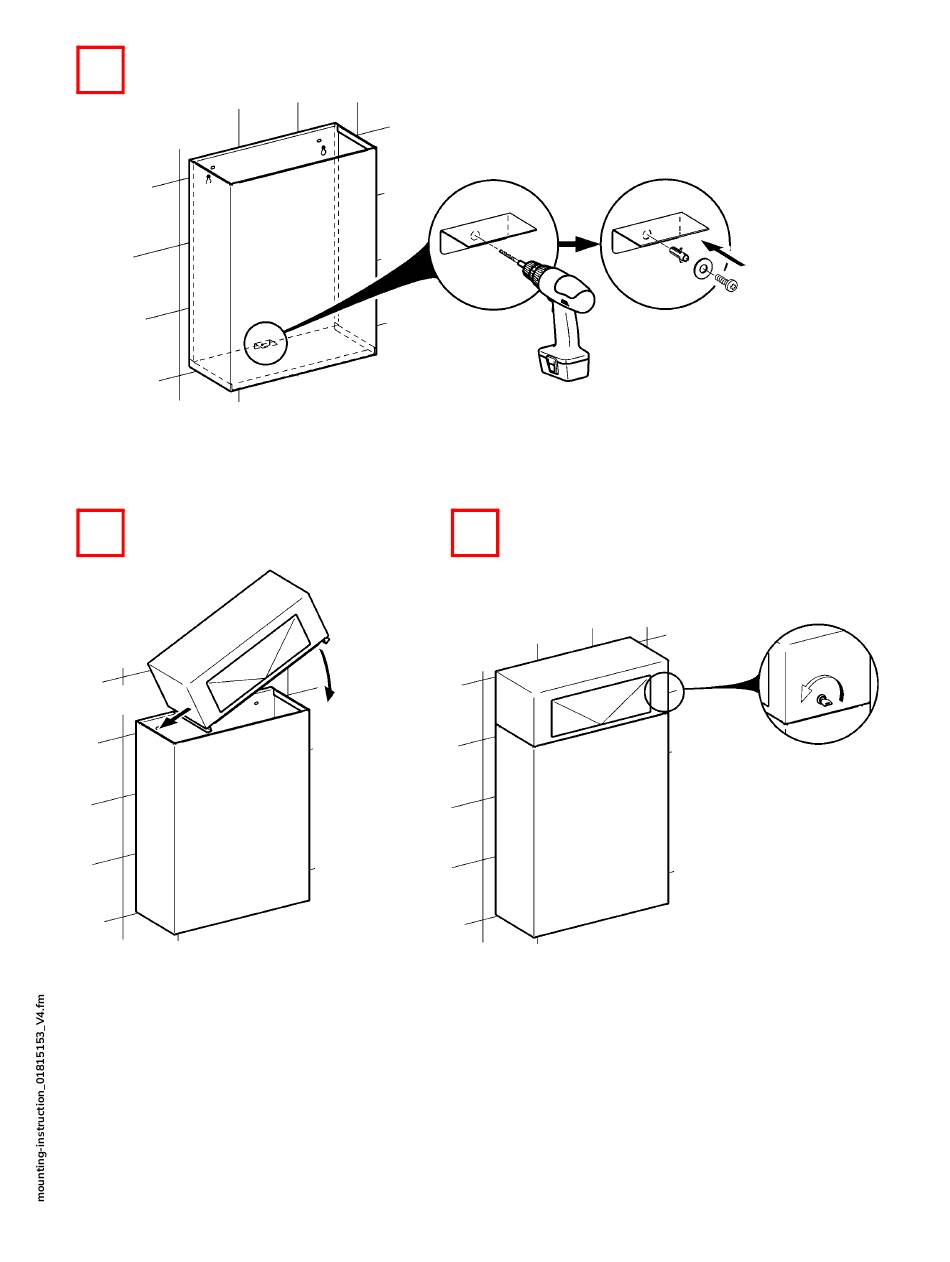 mounting-instruction_01815153_V4.fm