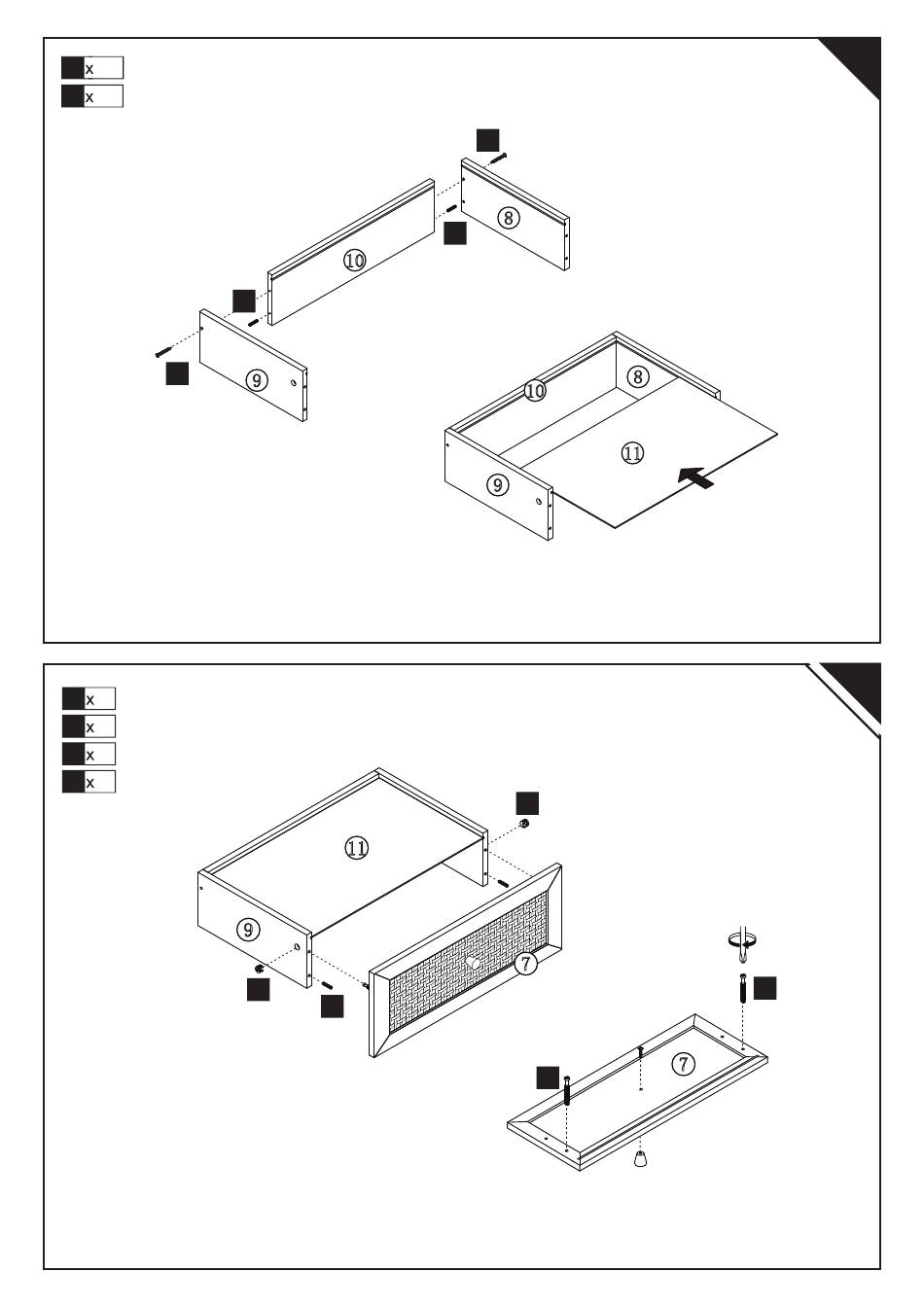 x
x

8
10
9
10
8
11
9

x
x
x
x

11
9
7
7