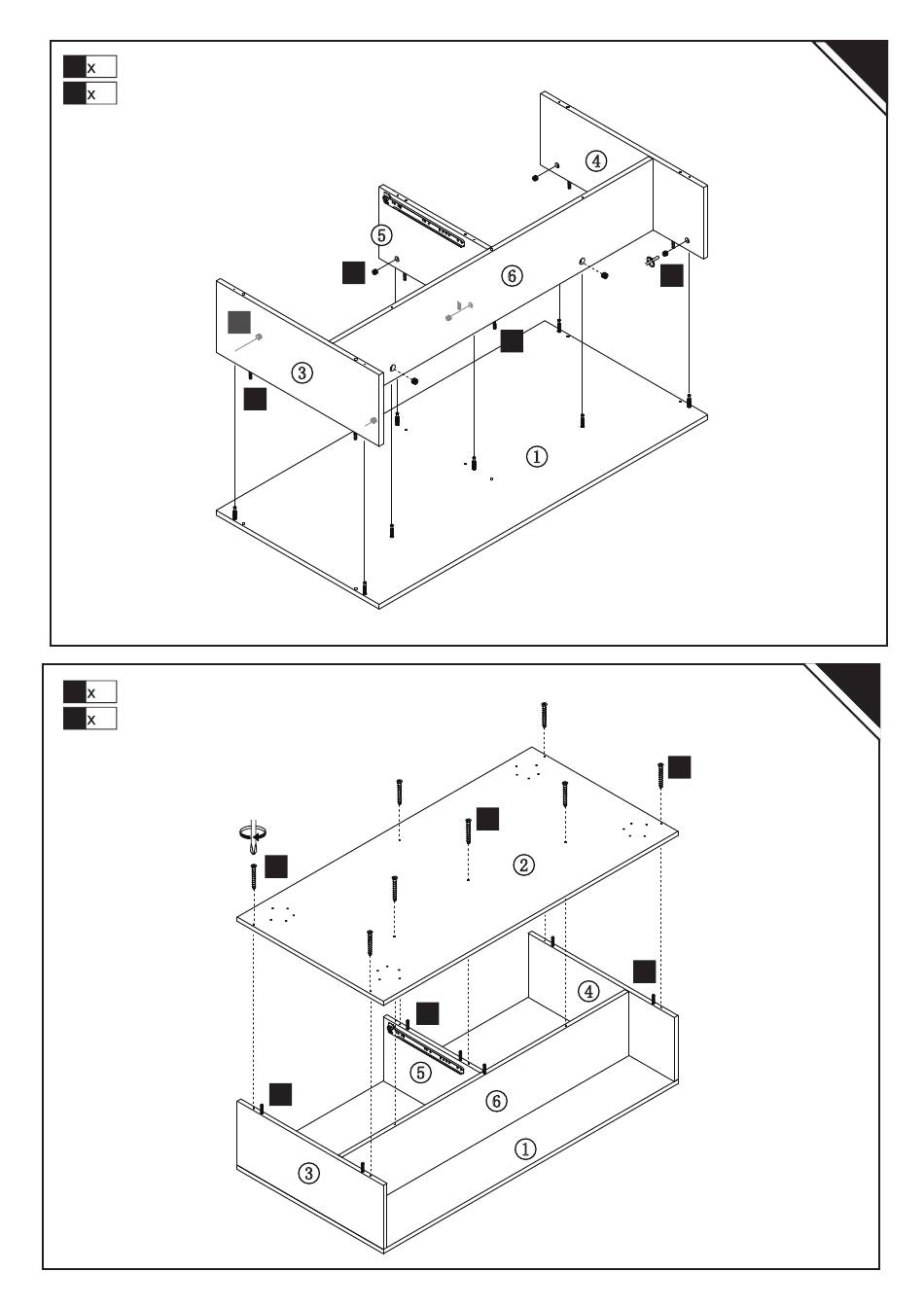 x
x
④
⑤
⑥
③
①

x
x
②
④
⑤
⑥
③
①