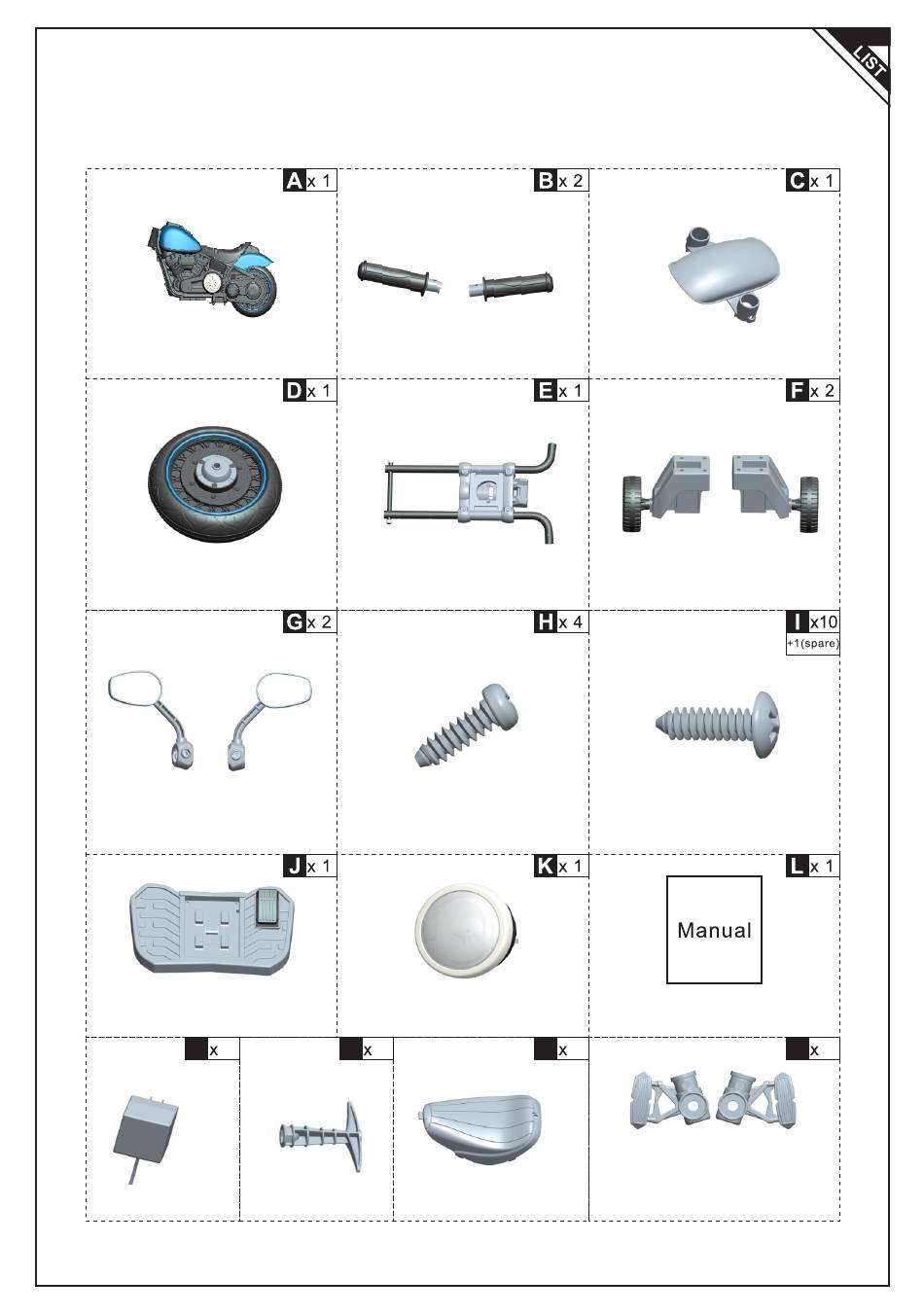 LIST

A x 1
B x 2
C x 1
D x 1
E x 1
F x 2
G x 2
H x 4
I x10
+1(spare)
J x 1
K x 1
L x 1
Manual
x
x
x
x