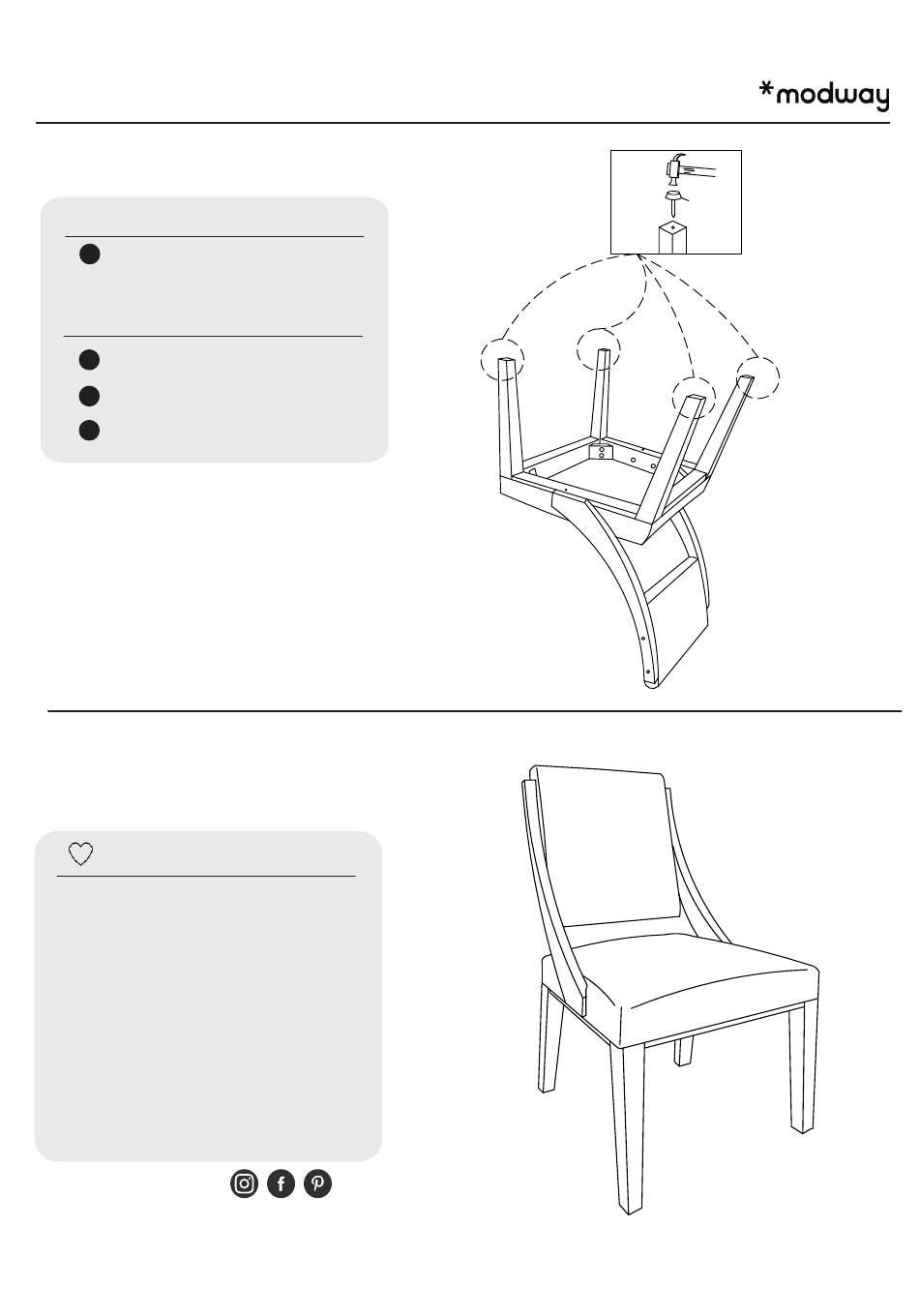 *modway