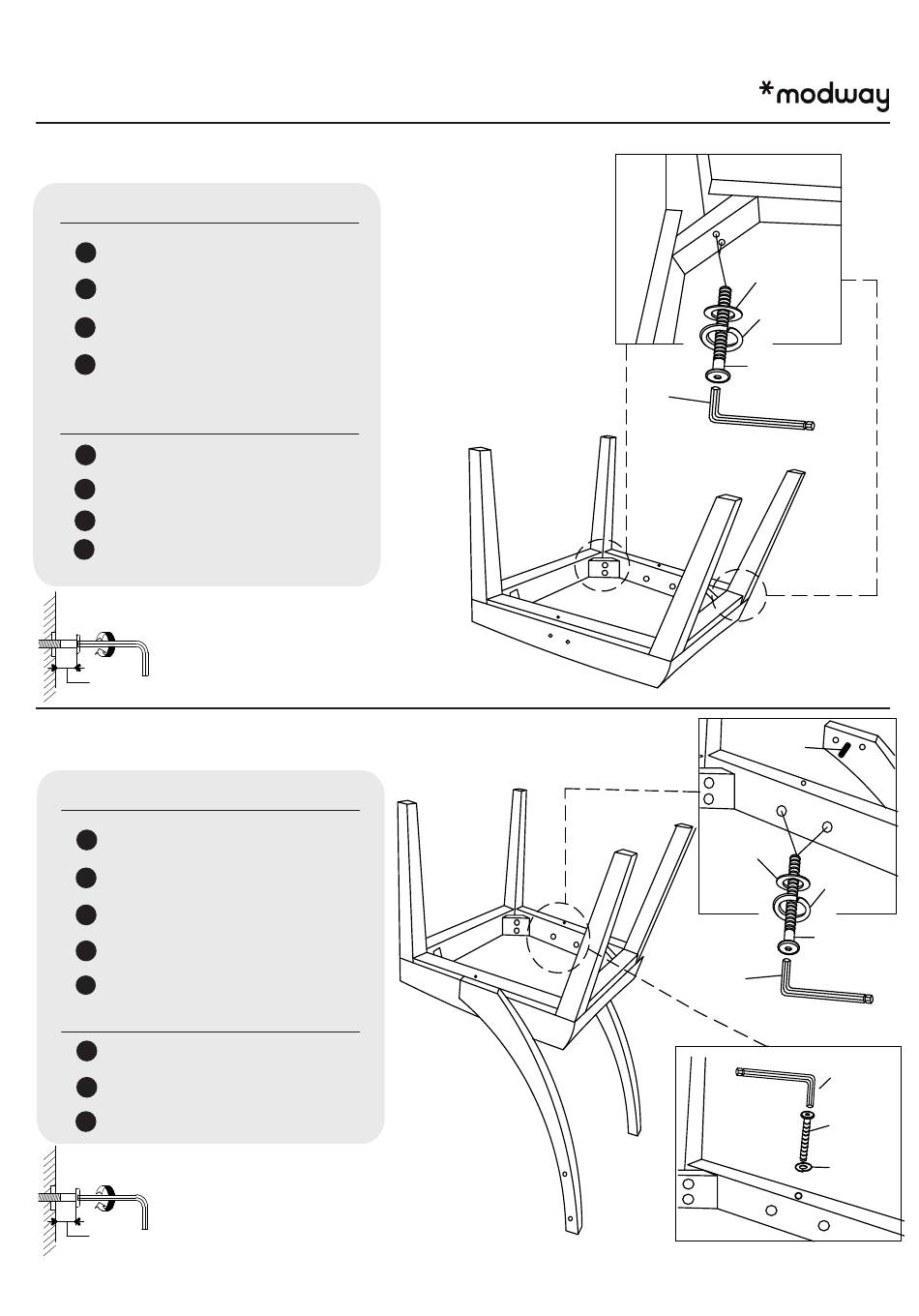 *modway