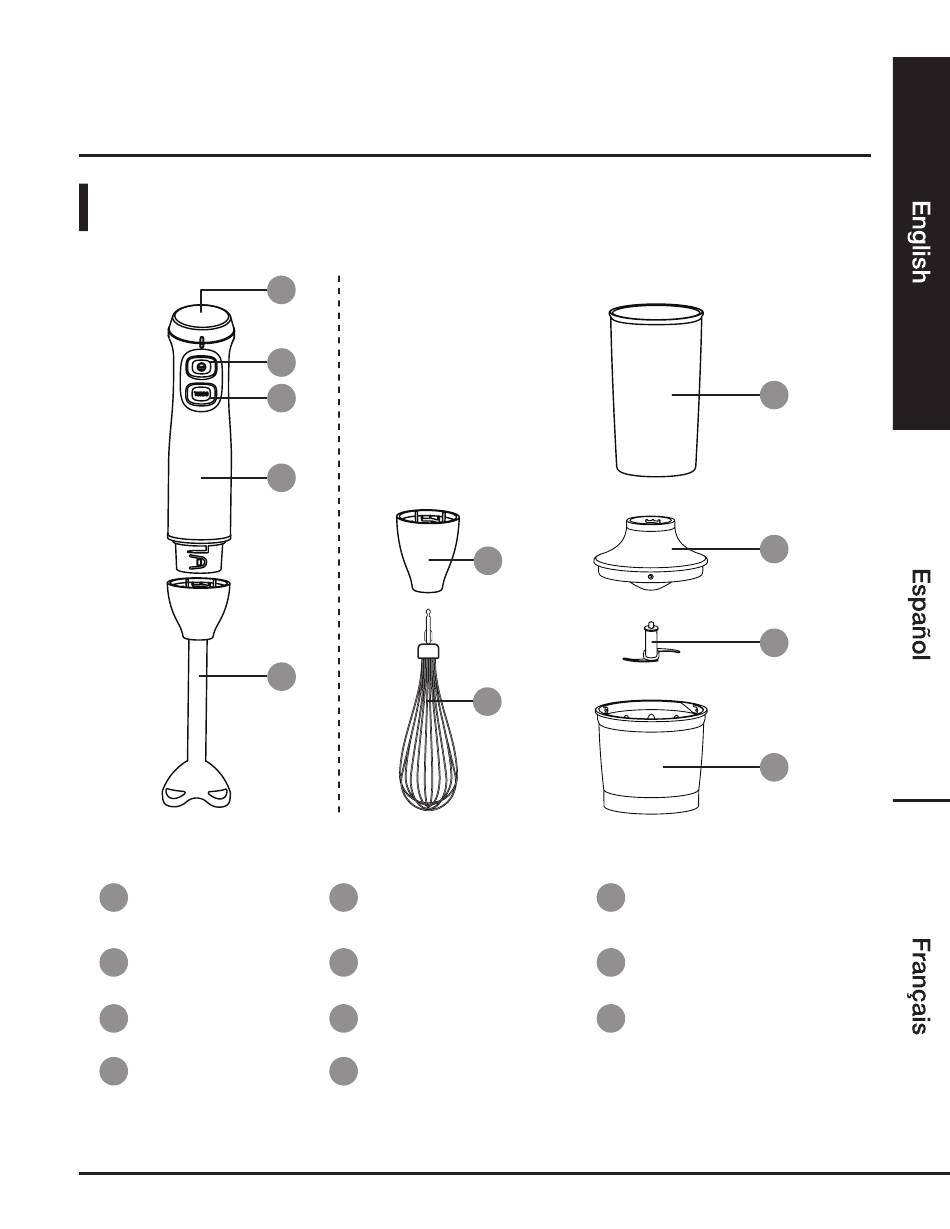 English

Español

Français