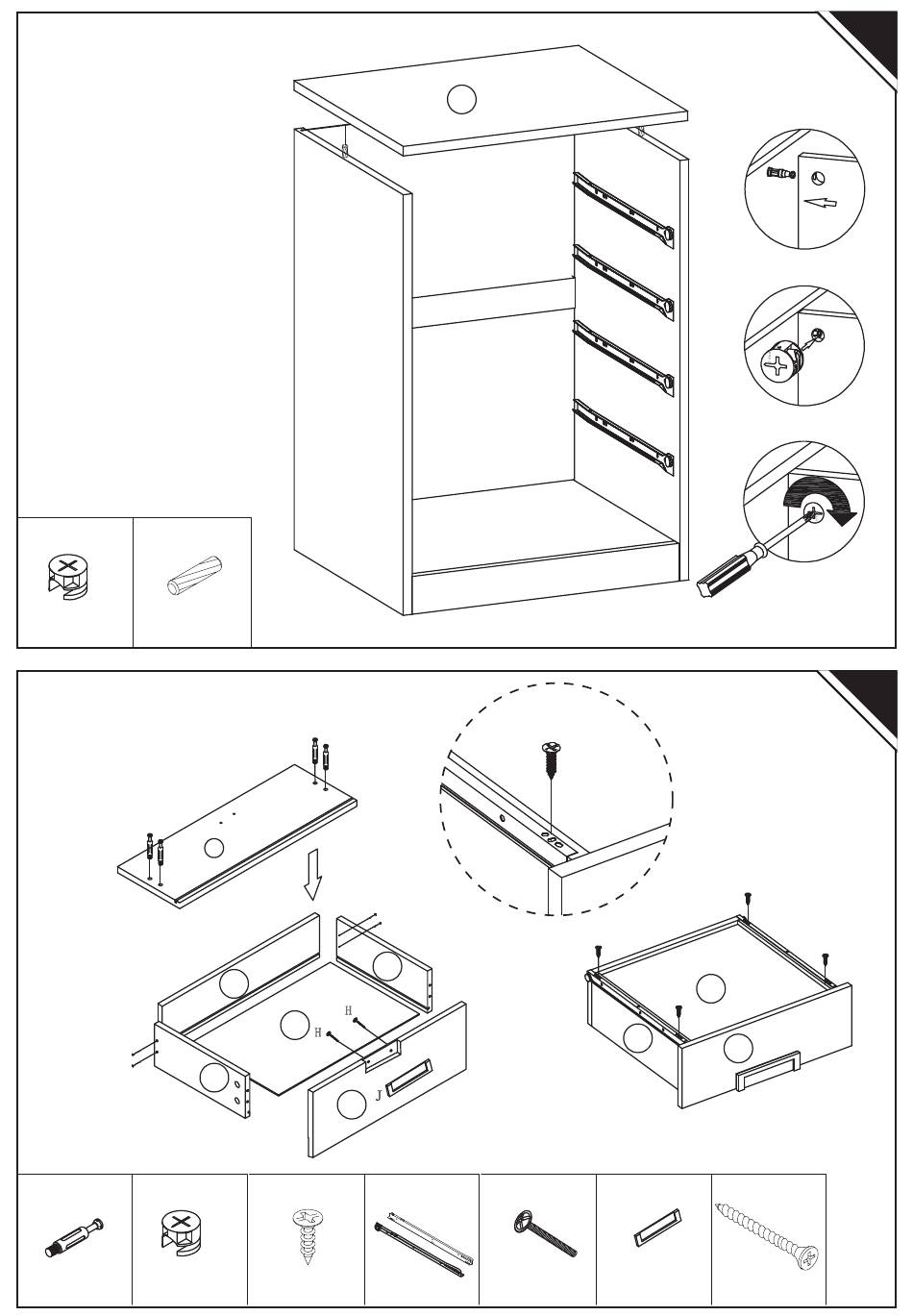 H

H

J