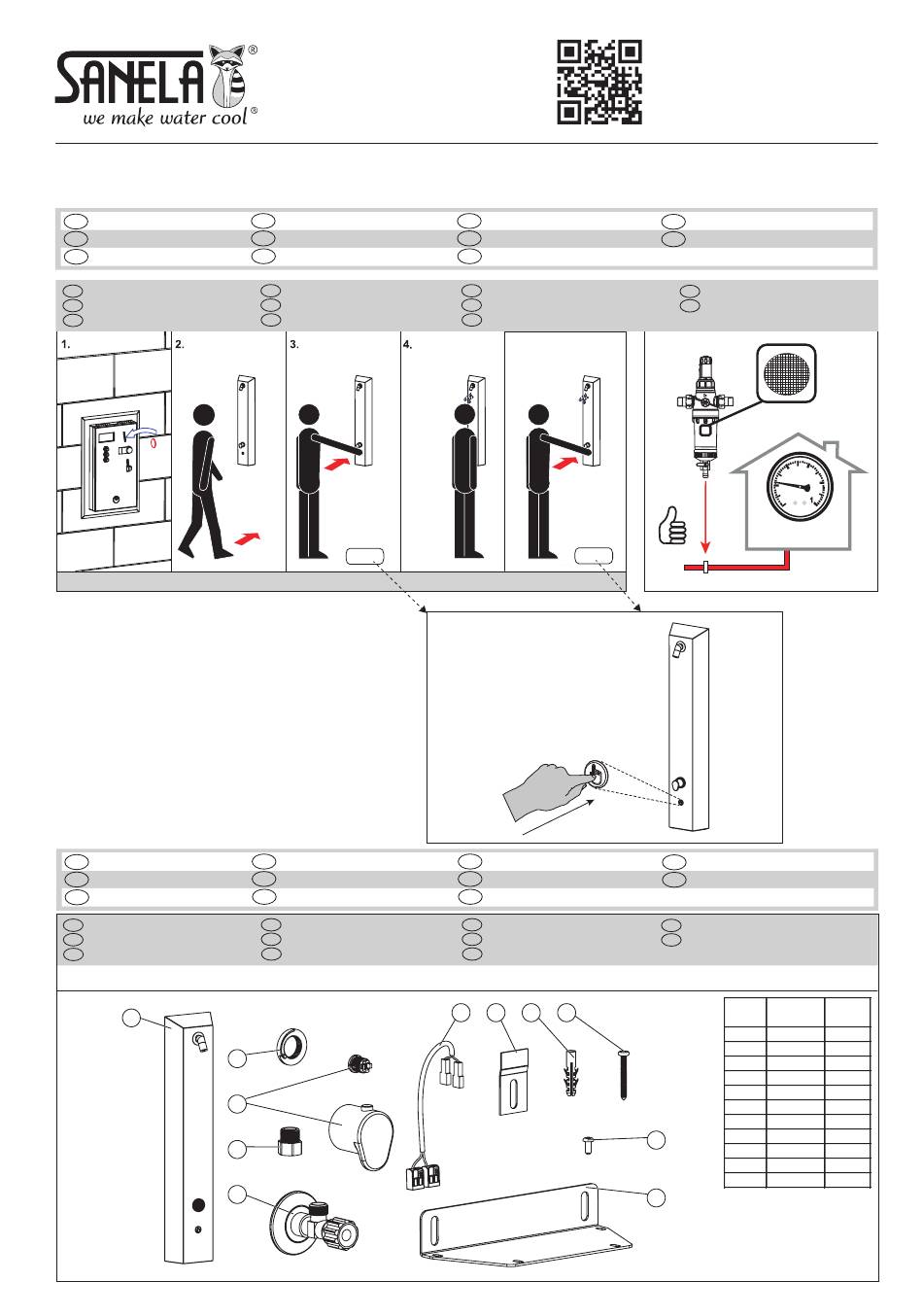 SANELA®
we make water cool®

1.
2.
3.
4.