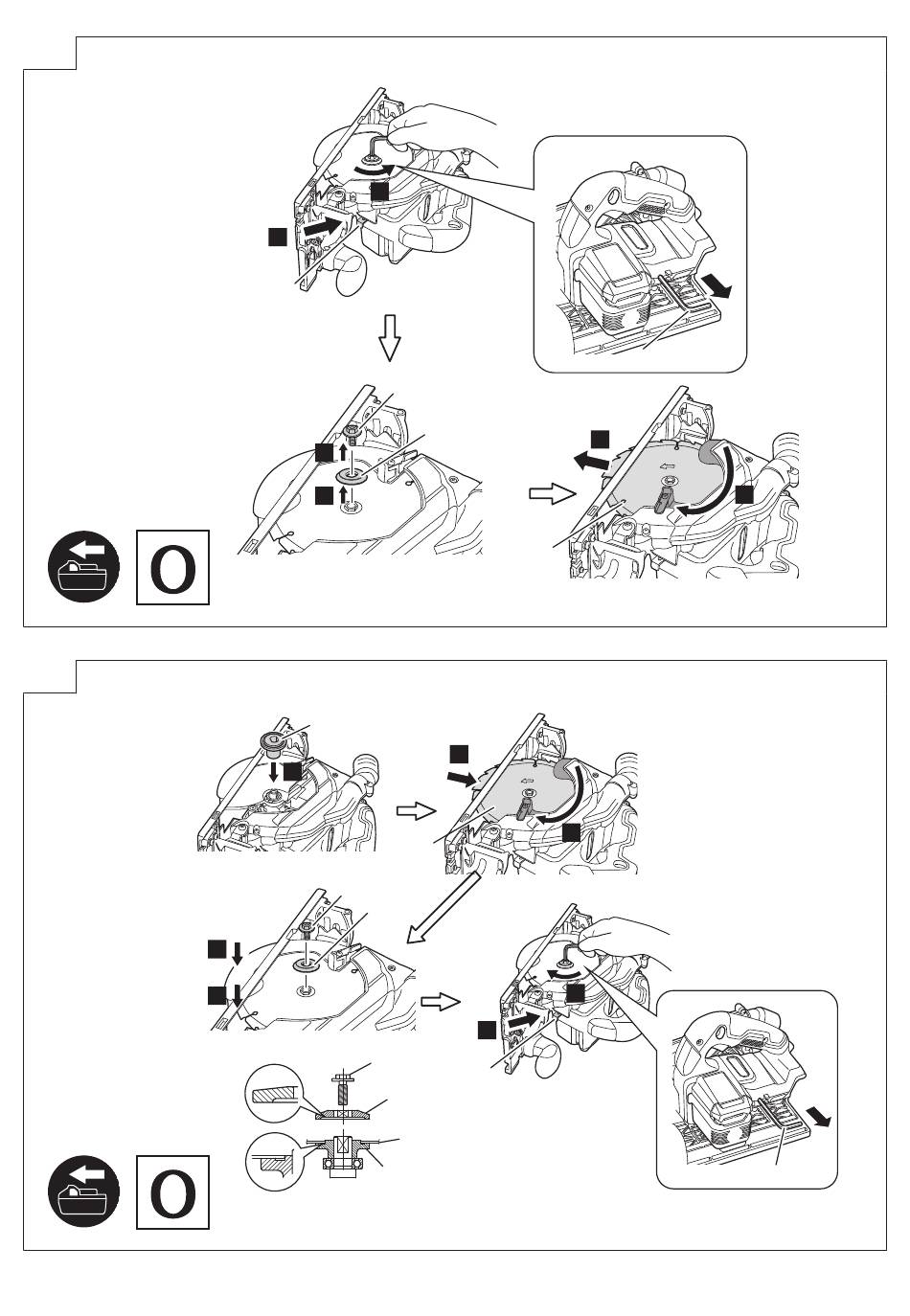 O

O