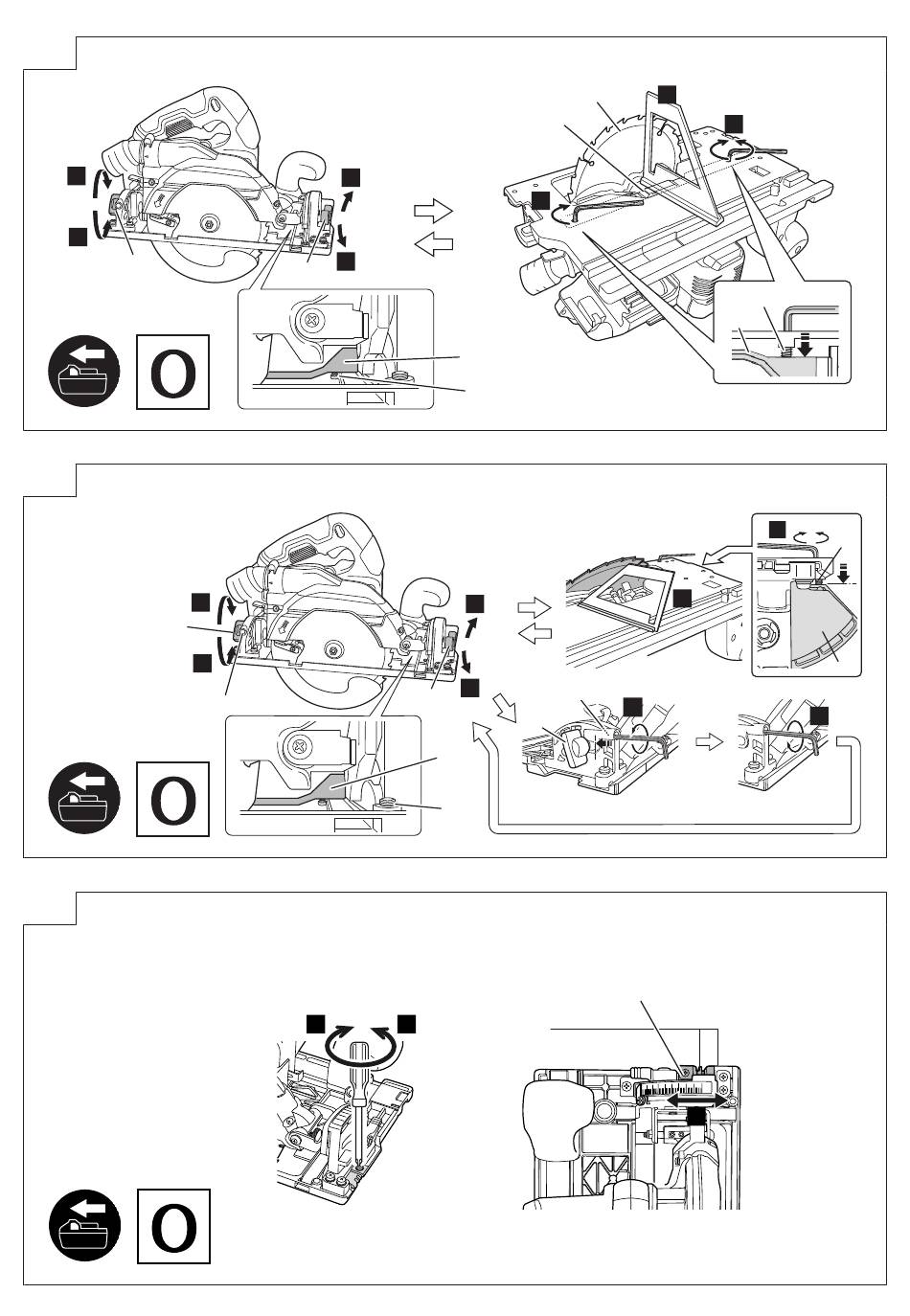 O

O

O