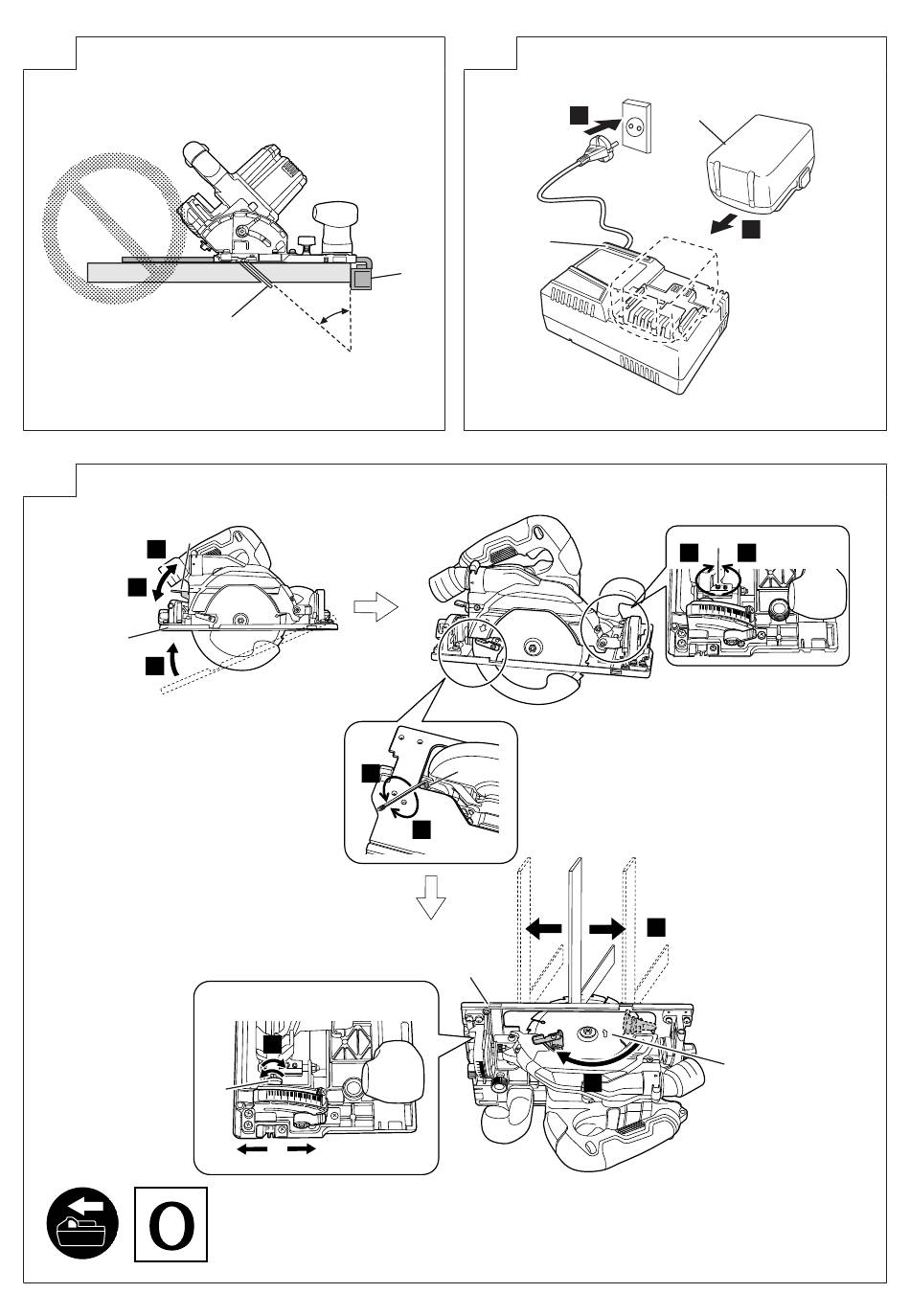 O