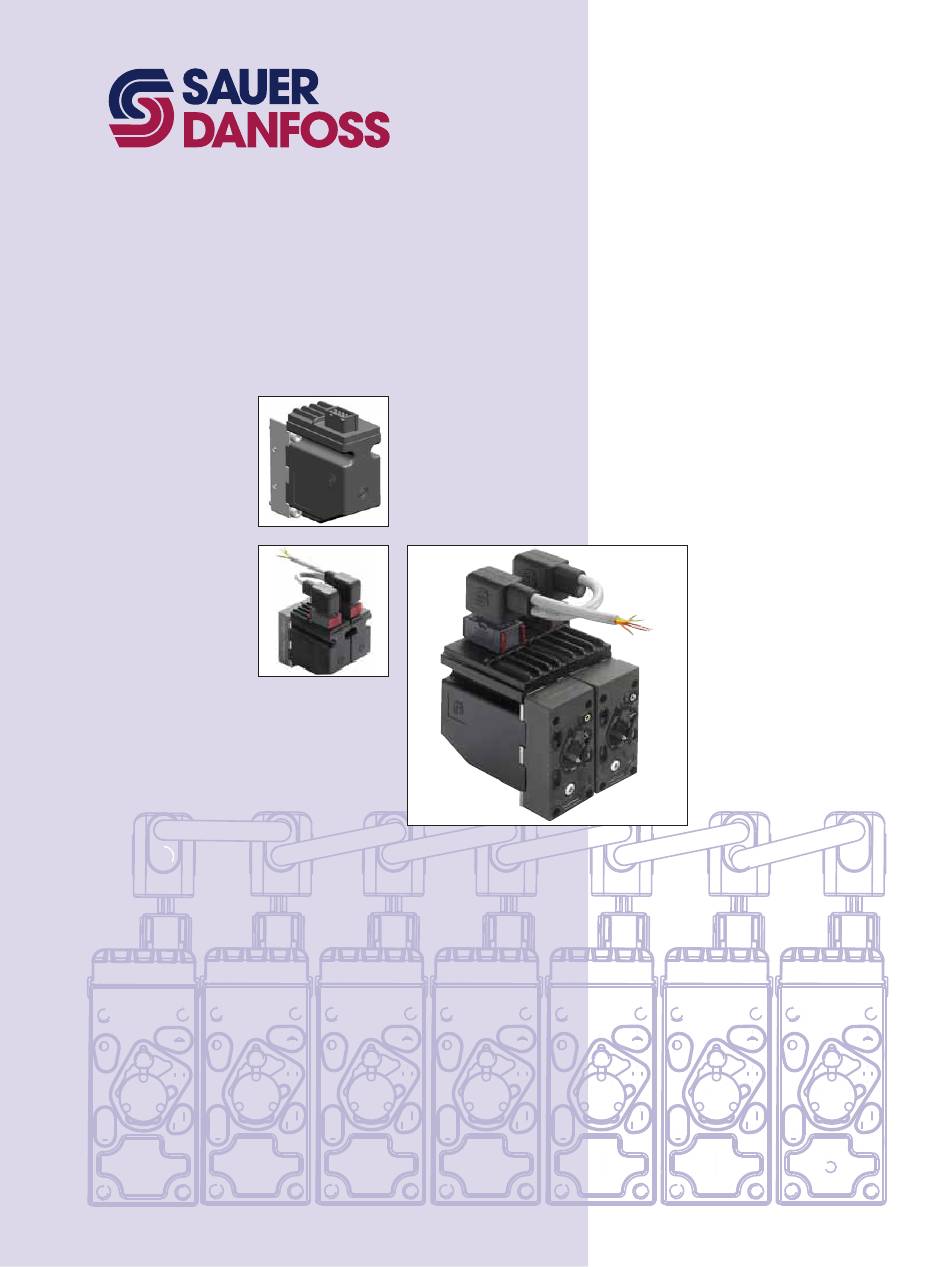 SAUER
DANFOSS