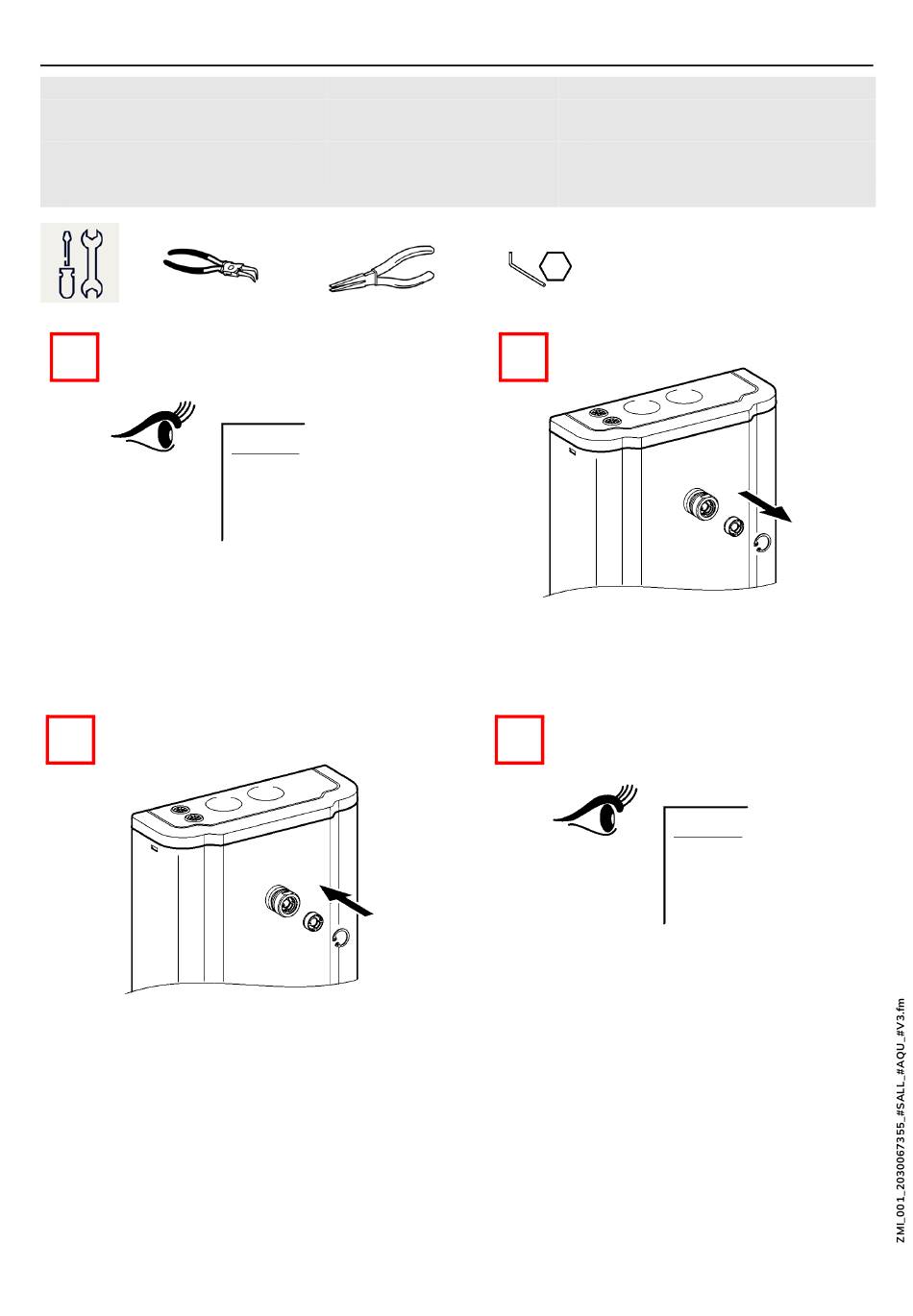 ZMI_001_2030067355_#SALL_#AQU_#V3.fm