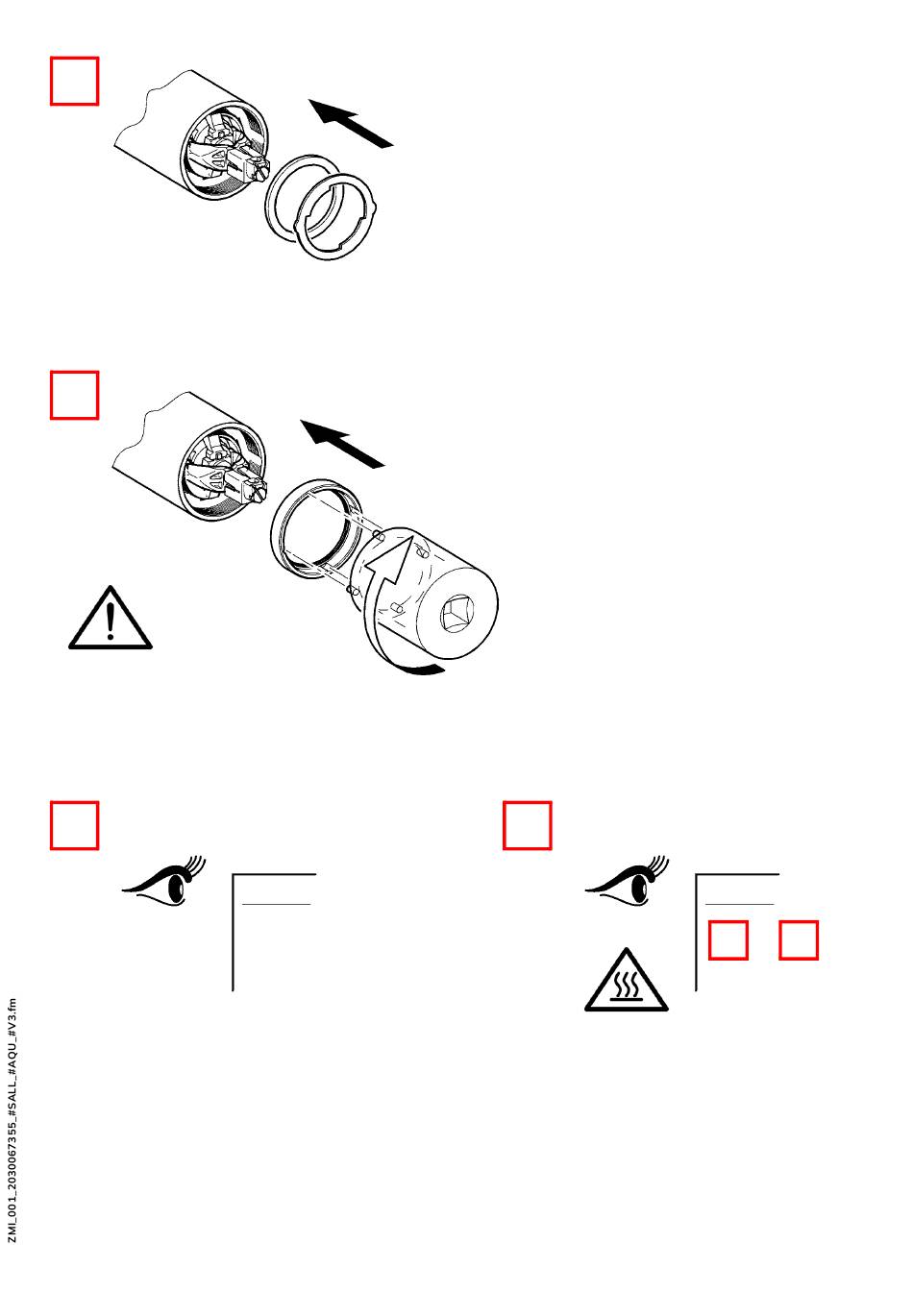 ZMI_001_2030067355_#SALL_#AQU_#V3.fm