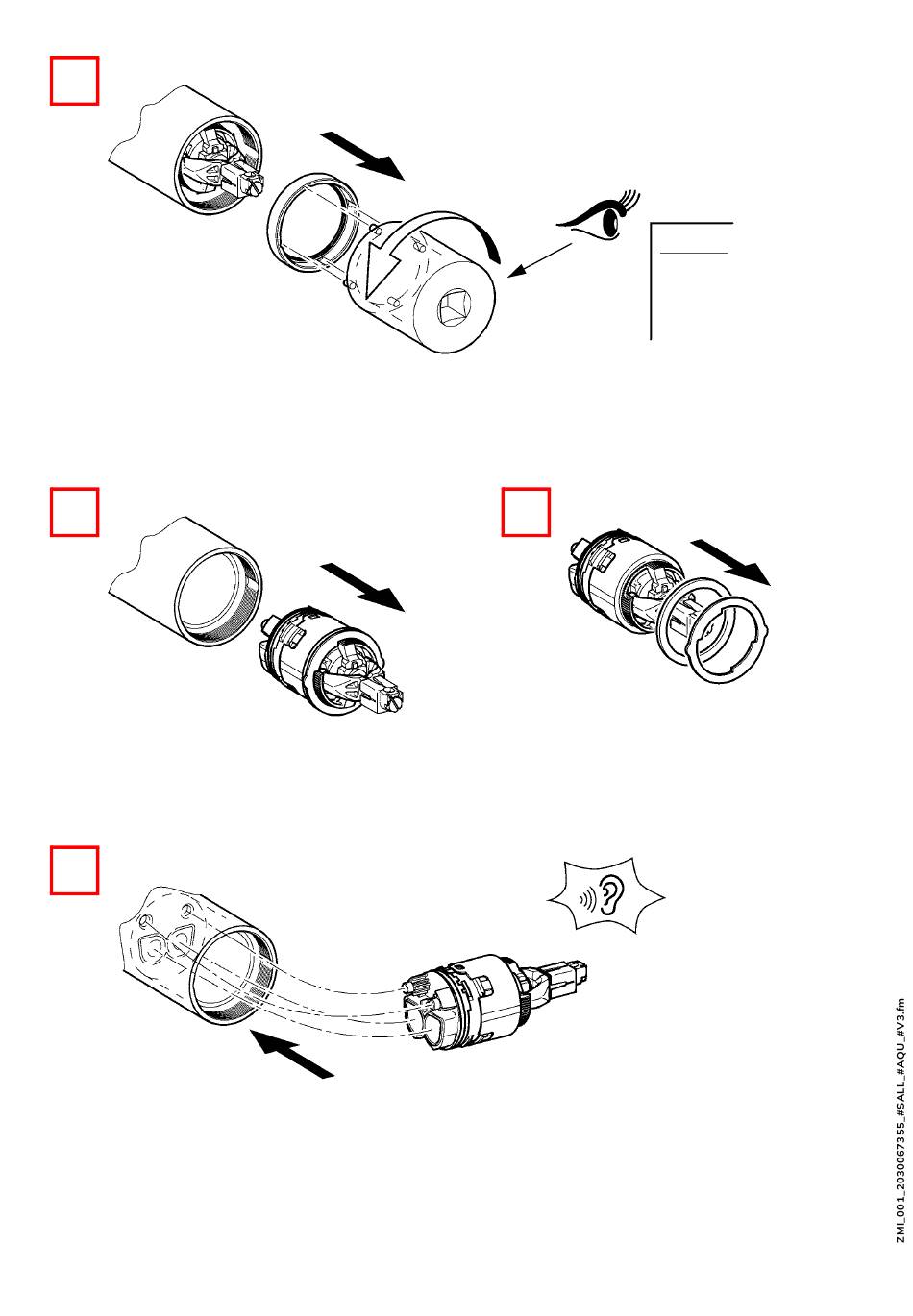 ZMI_001_2030067355_#SALL_#AQU_#V3.fm