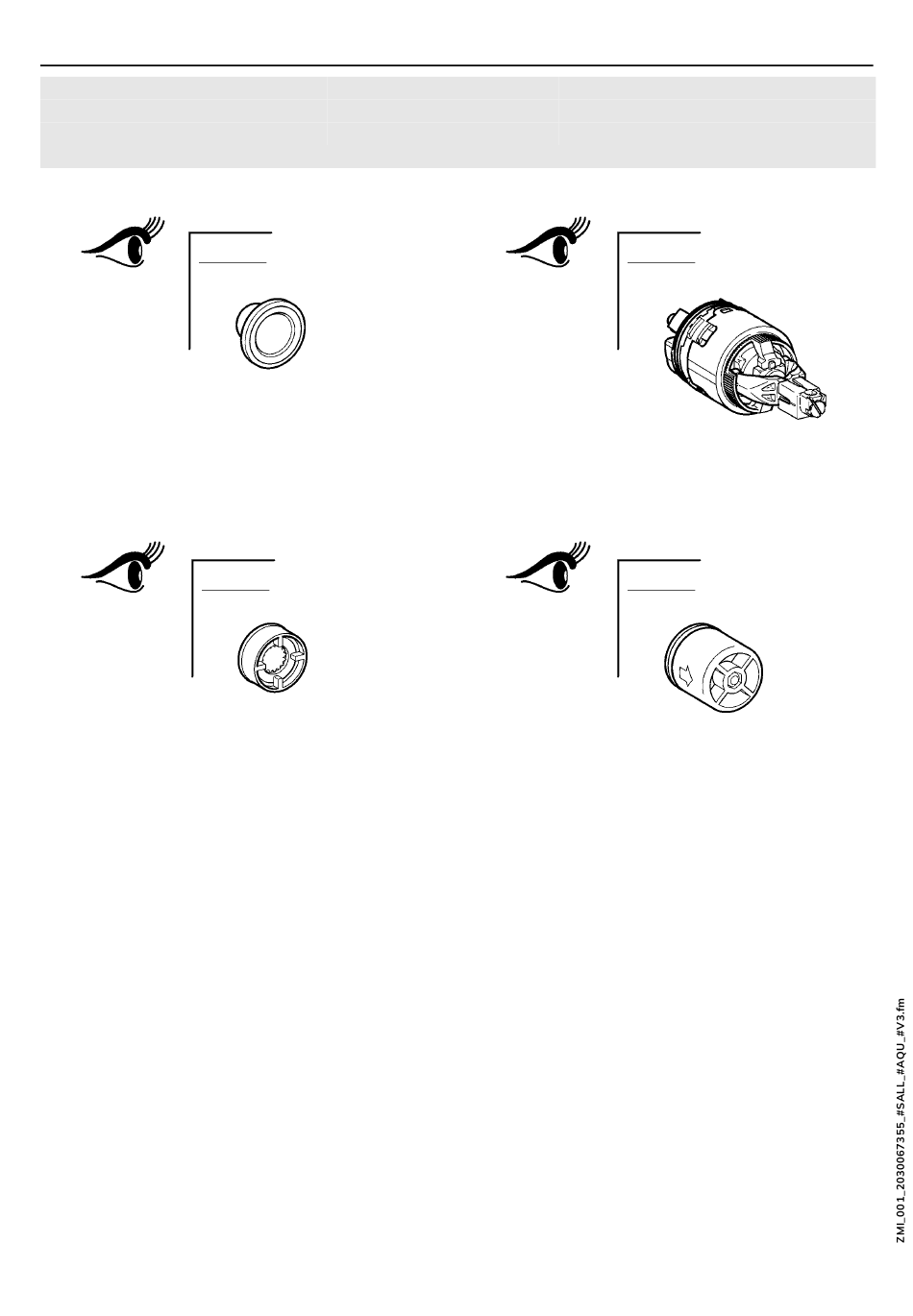 ZMI_001_2030067355_#SALL_#AQU_#V3.fm