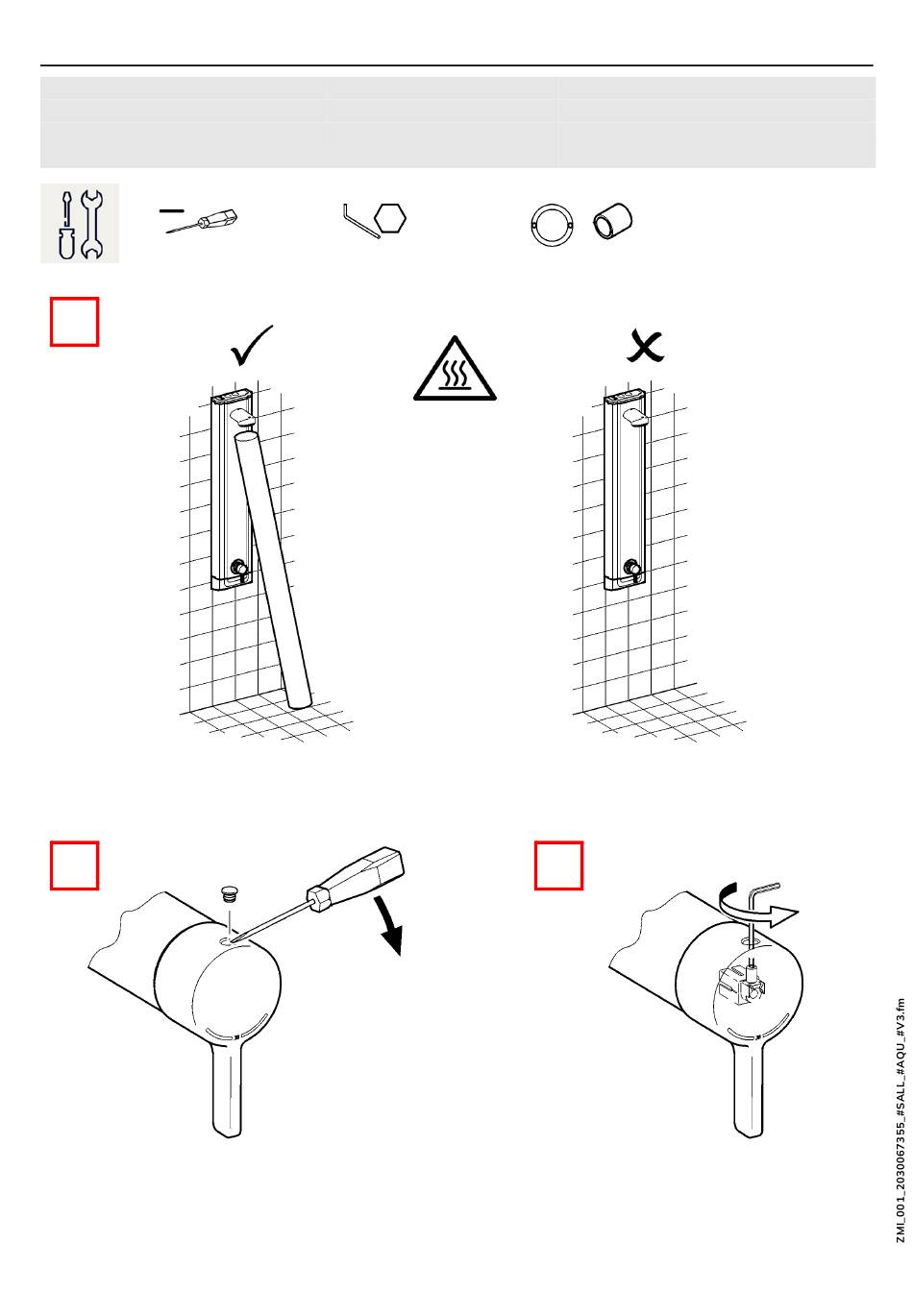 ZMI_001_2030067355_#SALL_#AQU_#V3.fm