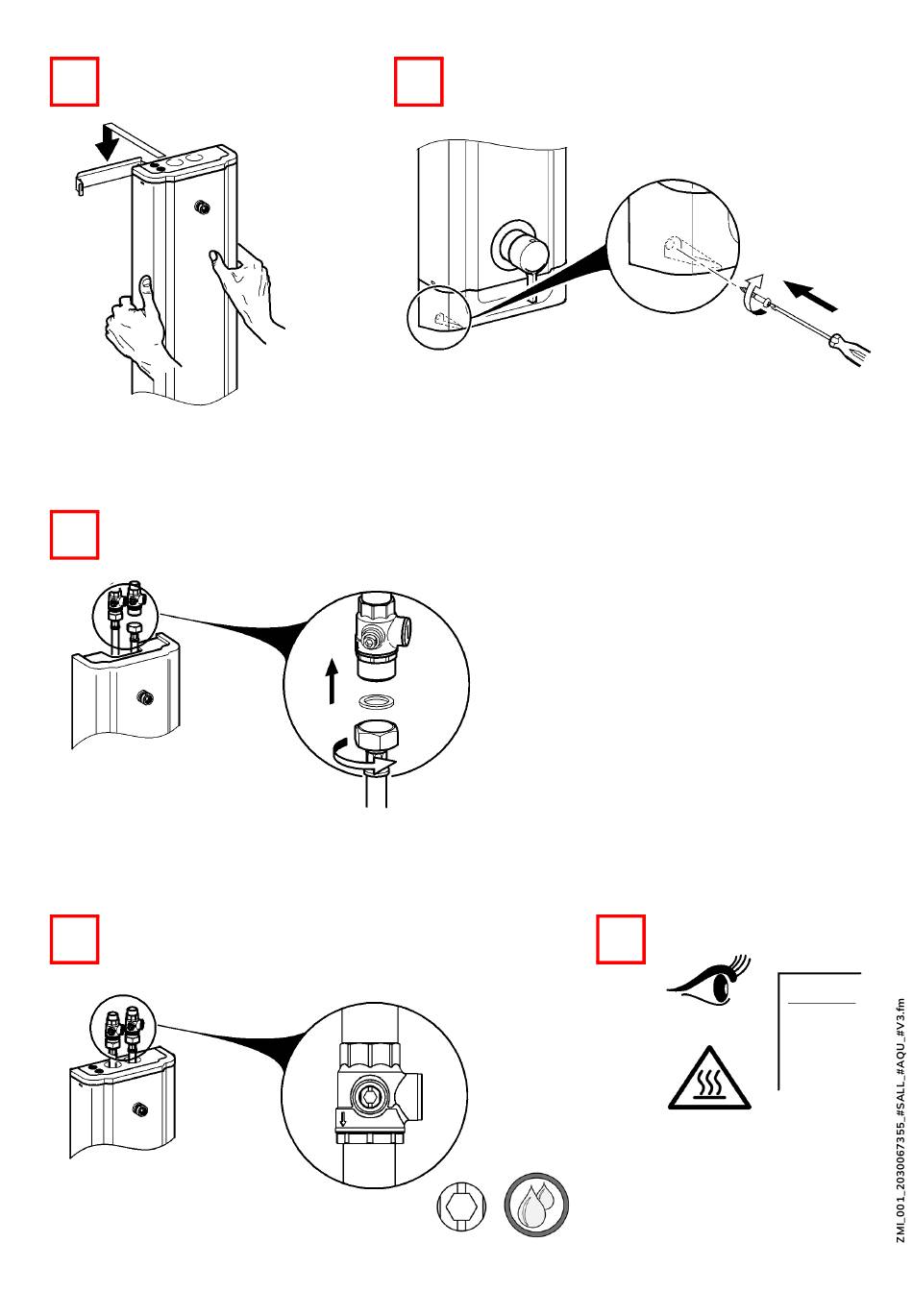 ZMI_001_2030067355_#SALL_#AQU_#V3.fm