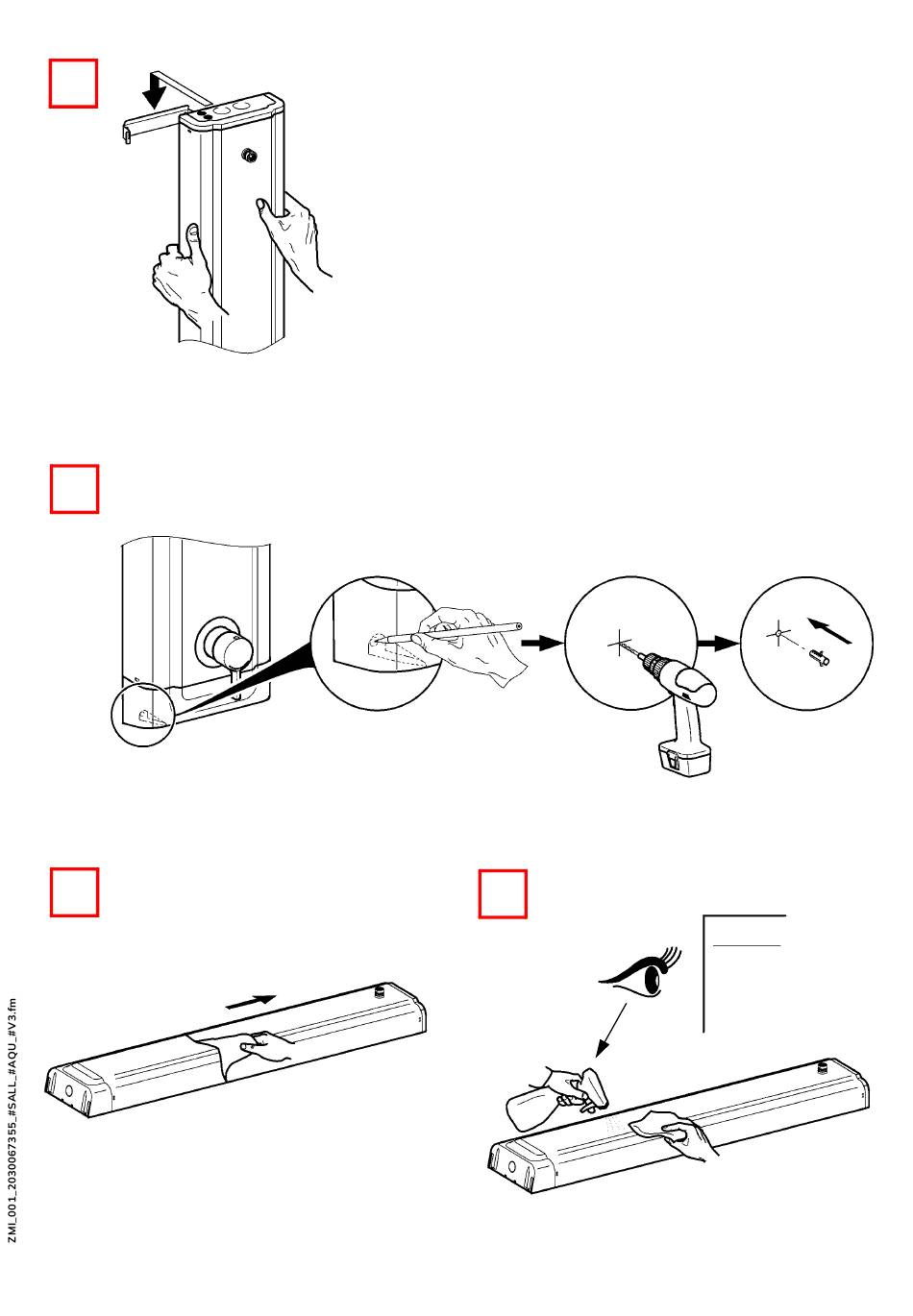 ZMI_001_2030067355_#SALL_#AQU_#V3.fm