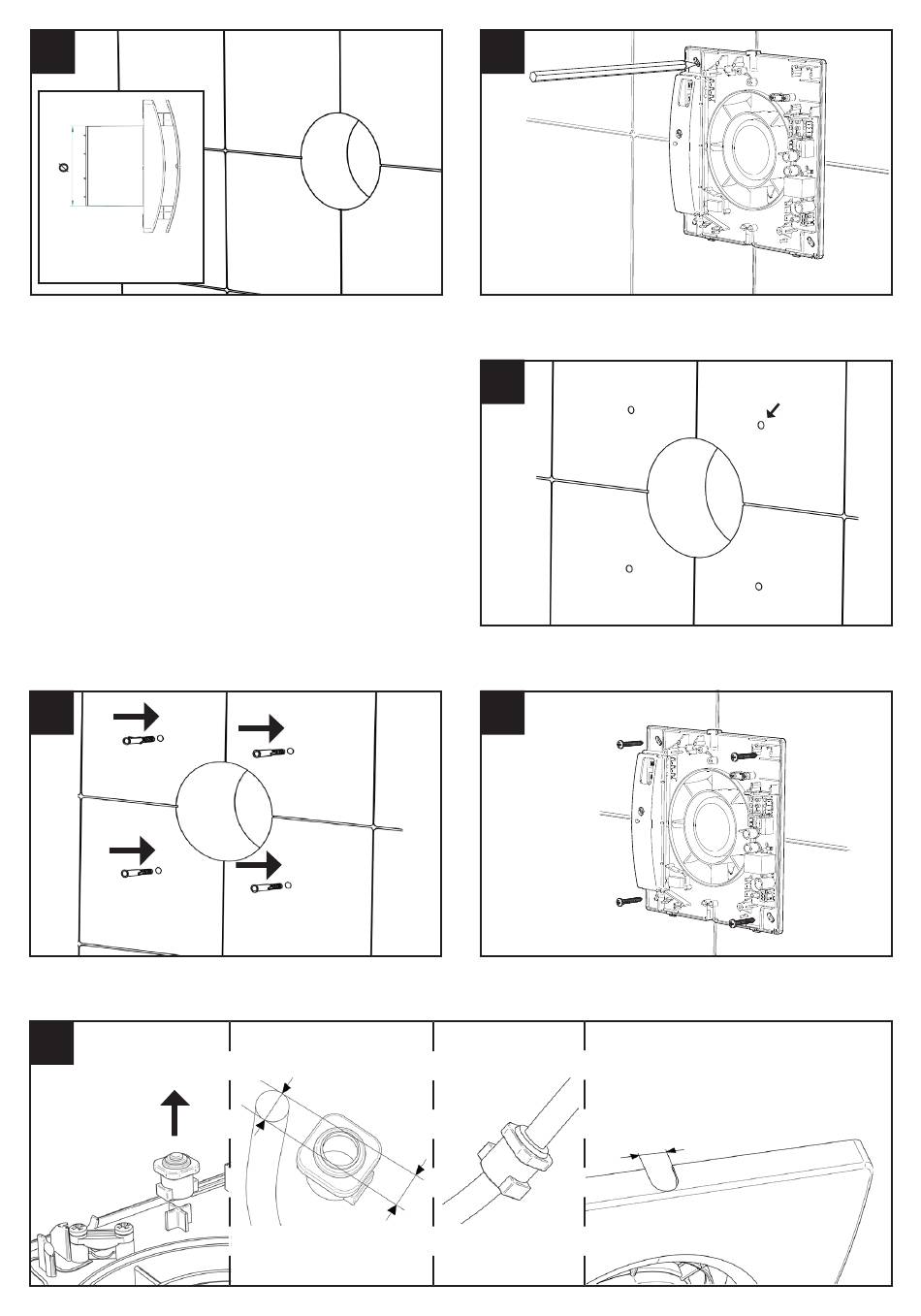 Ø