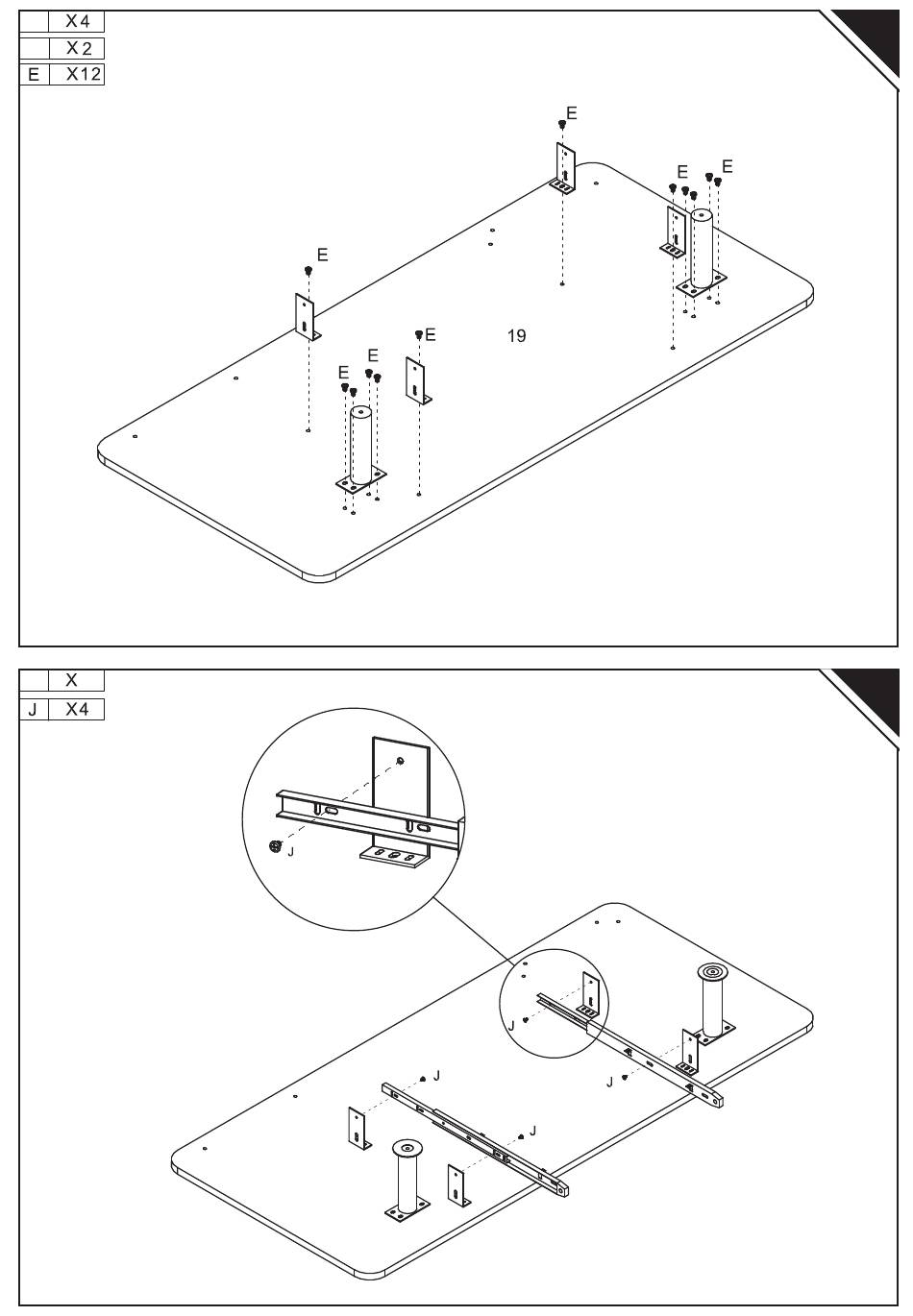 | | X4 |
|---|---|
| | X2 |
| E | X12 |

E
E
E
E
E
E
E
19

| | X |
|---|---|
| J | X4 |

J
J
J
J
J