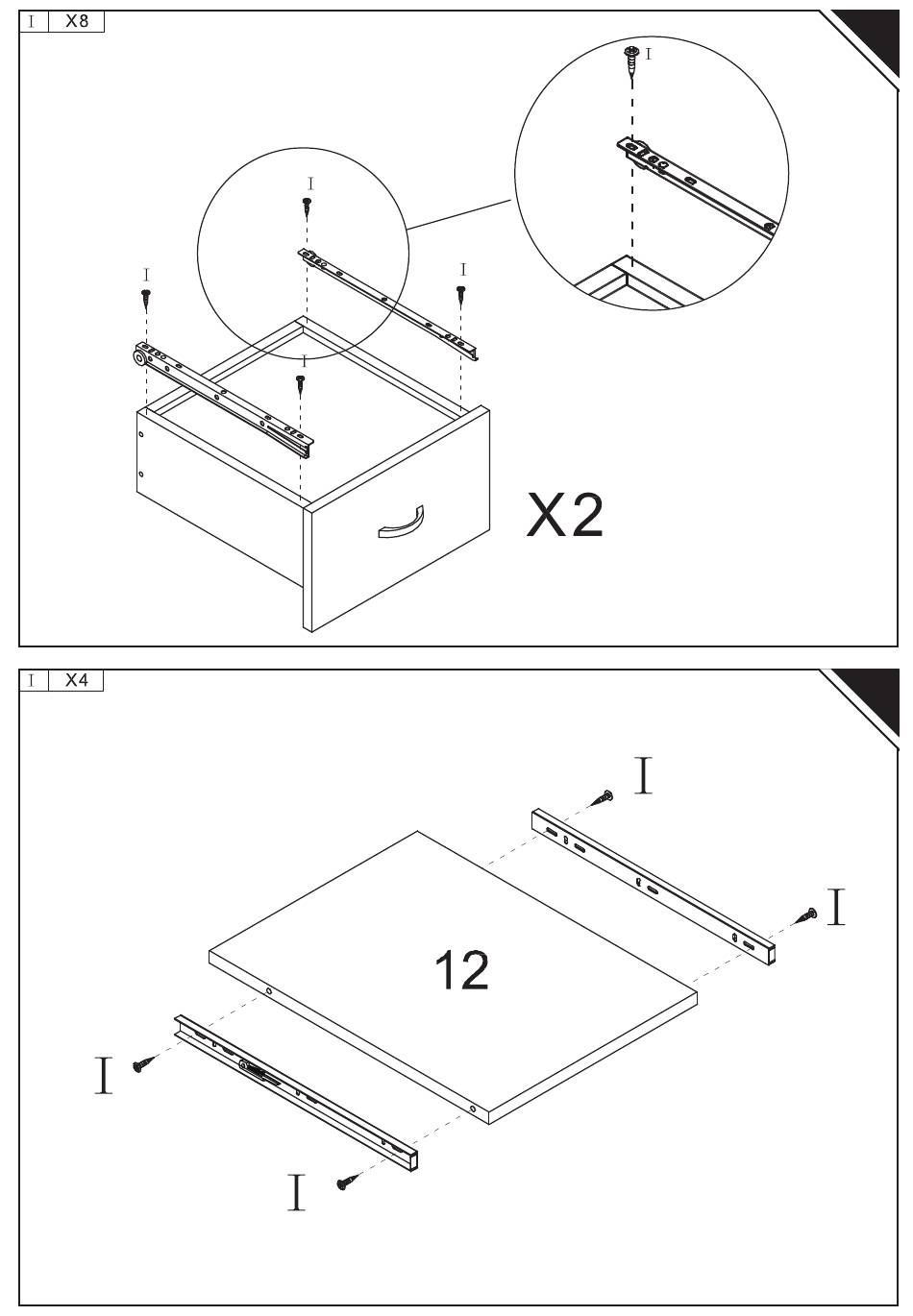 I X8

I

I

I

I

I

X2

I X4

I

I

12

I

I