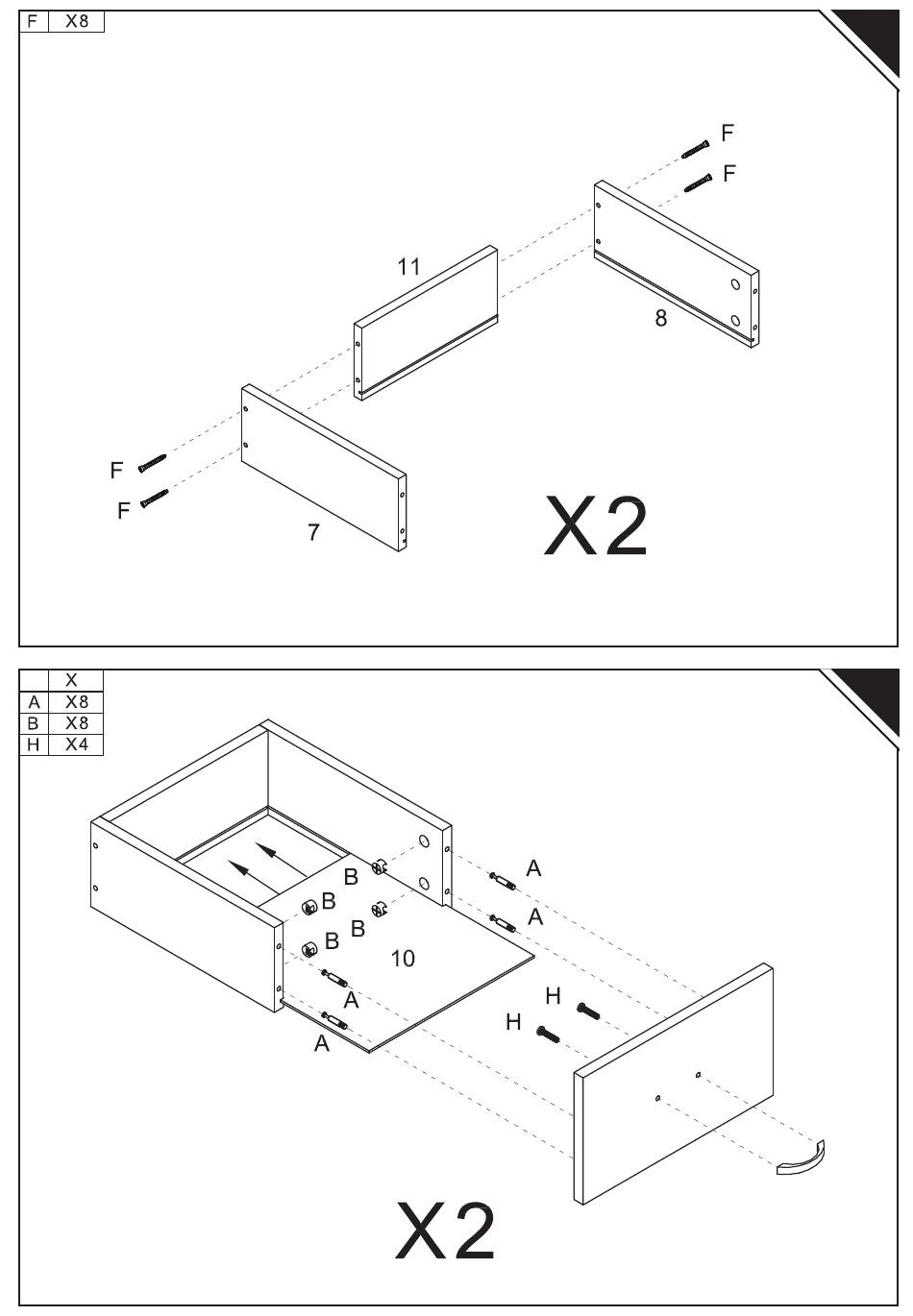 | F | X8 |
|---|---|

F
F
11
8
F
F
7
X2

| | X |
|---|---|
| A | X8 |
| B | X8 |
| H | X4 |

B
B
B
B
A
A
10
A
A
H
H
X2