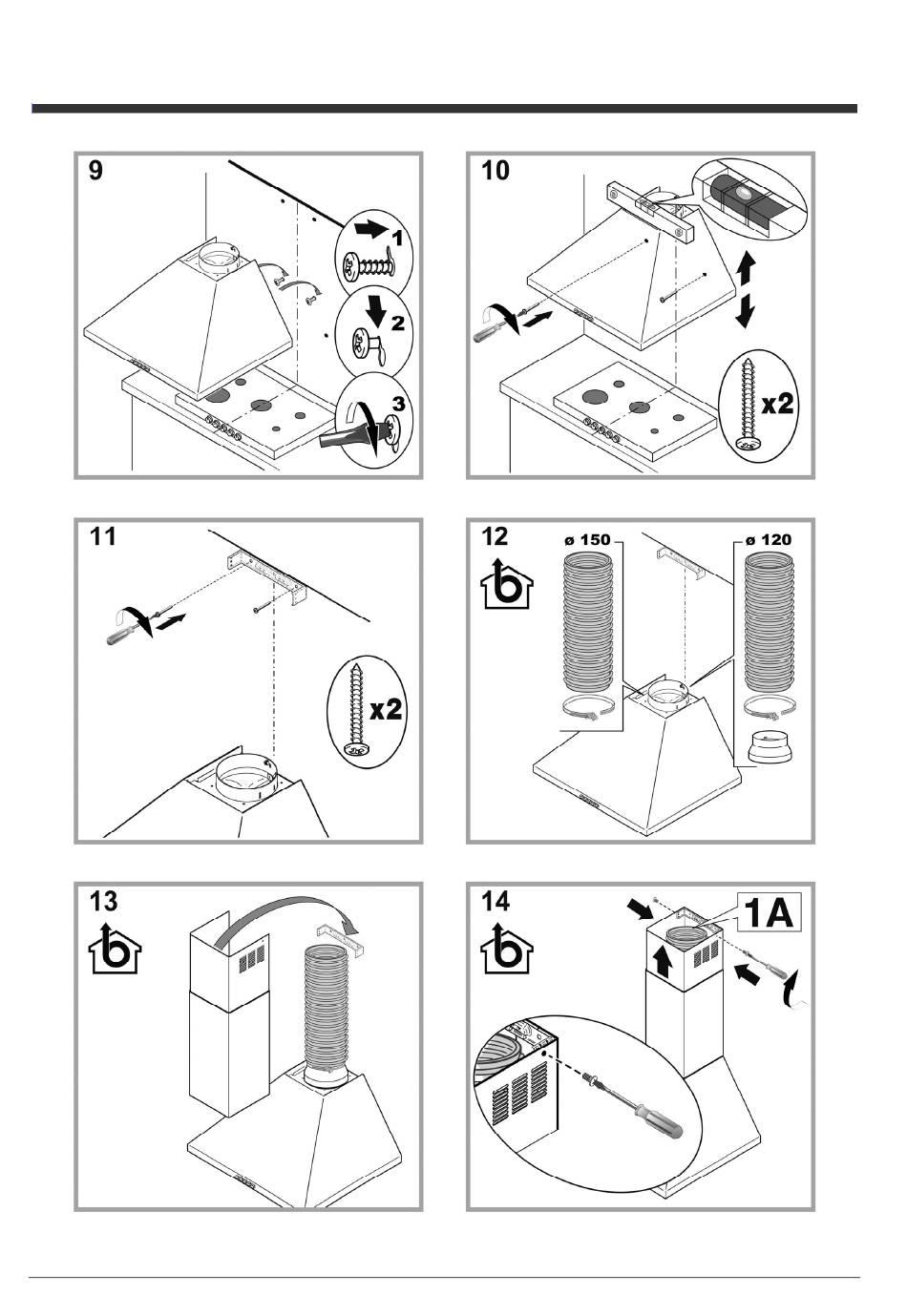 9
1
2
3

10
x2

11
x2

12
ø 150
ø 120

13

14
1A