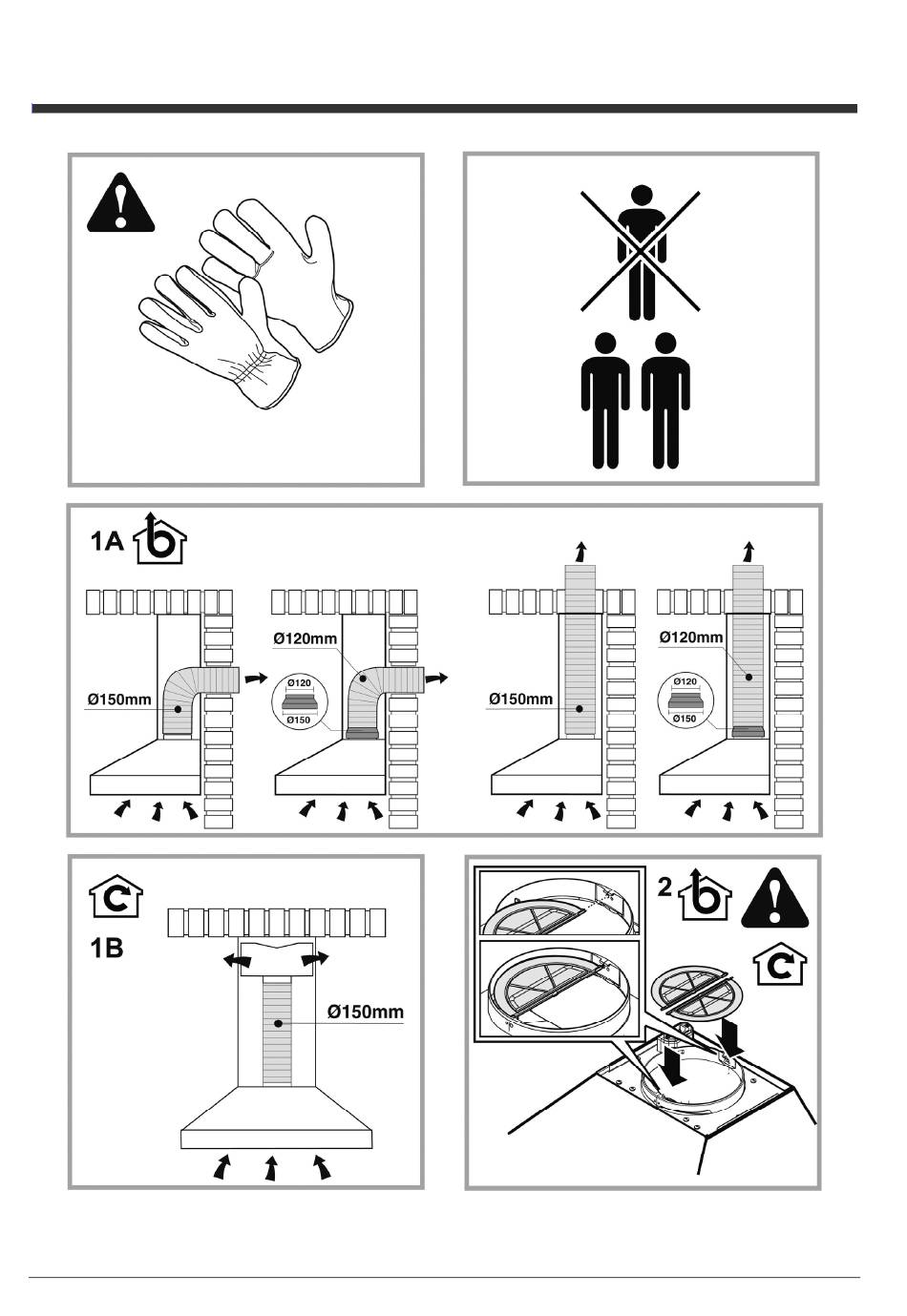 1A

Ø150mm

Ø120mm

Ø120

Ø150

Ø150mm

Ø120mm

Ø120

Ø150

1B

Ø150mm

2