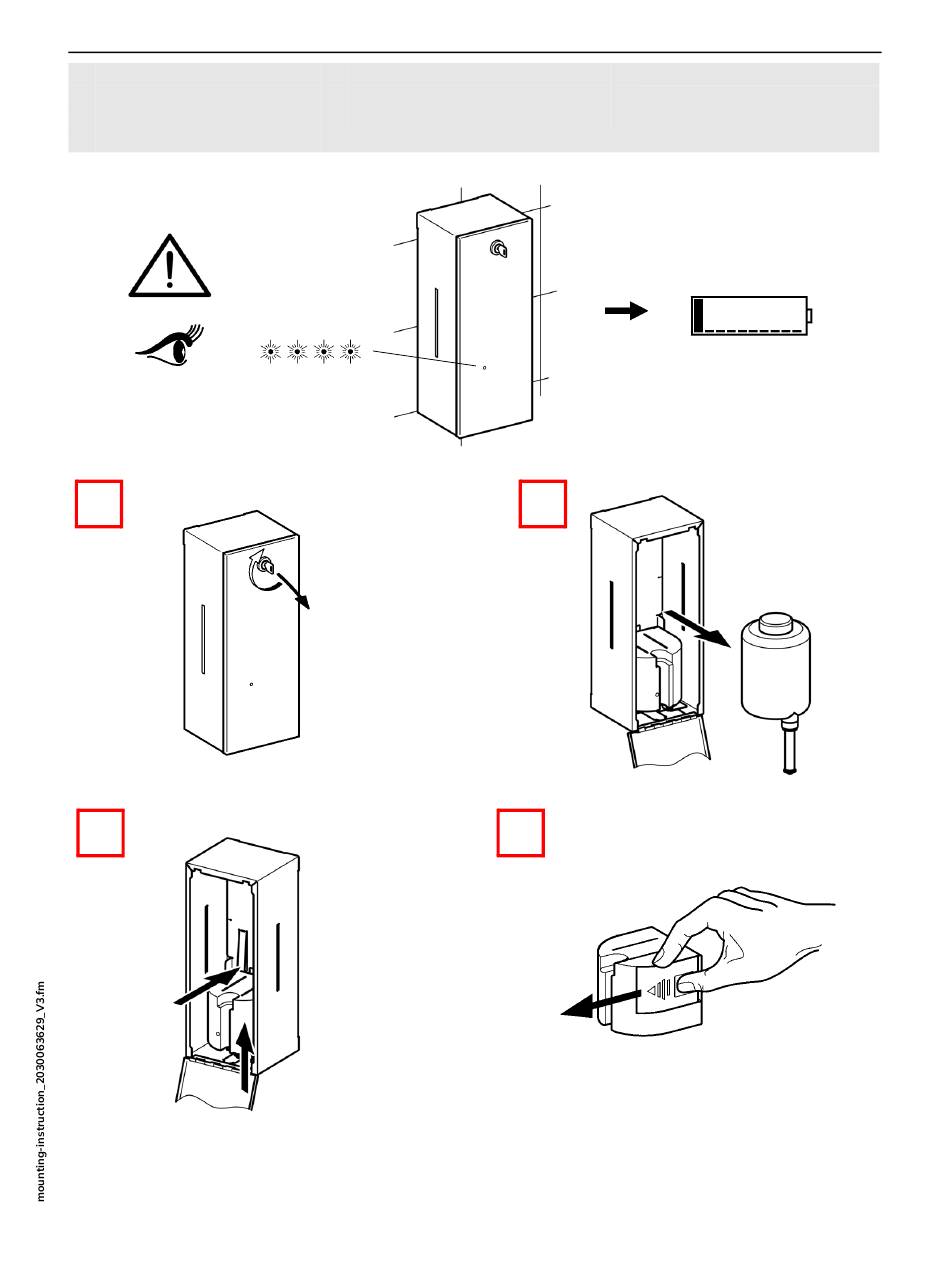 mounting-instruction_2030063629_V3.fm