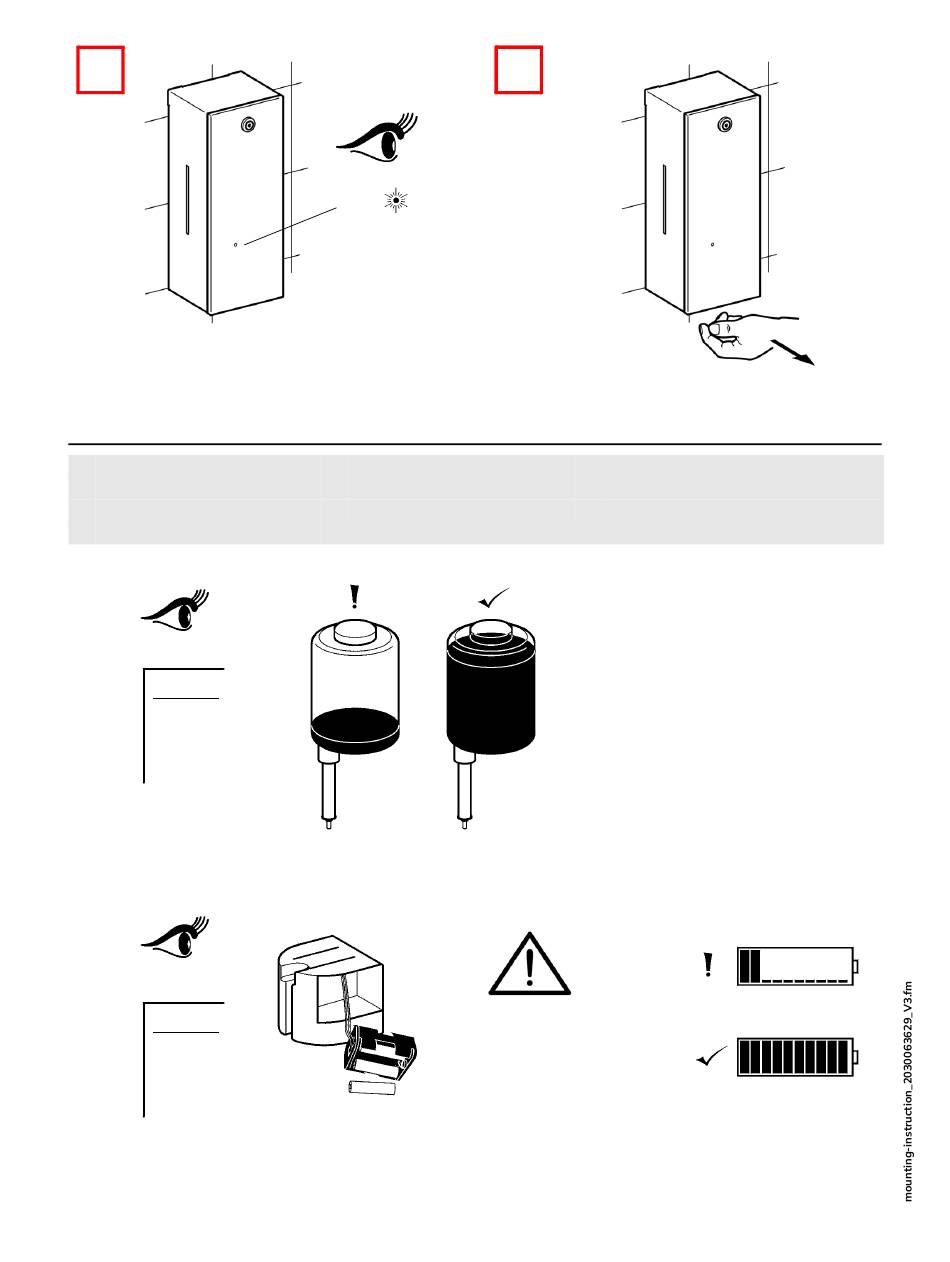 mounting-instruction_2030063629_V3.fm