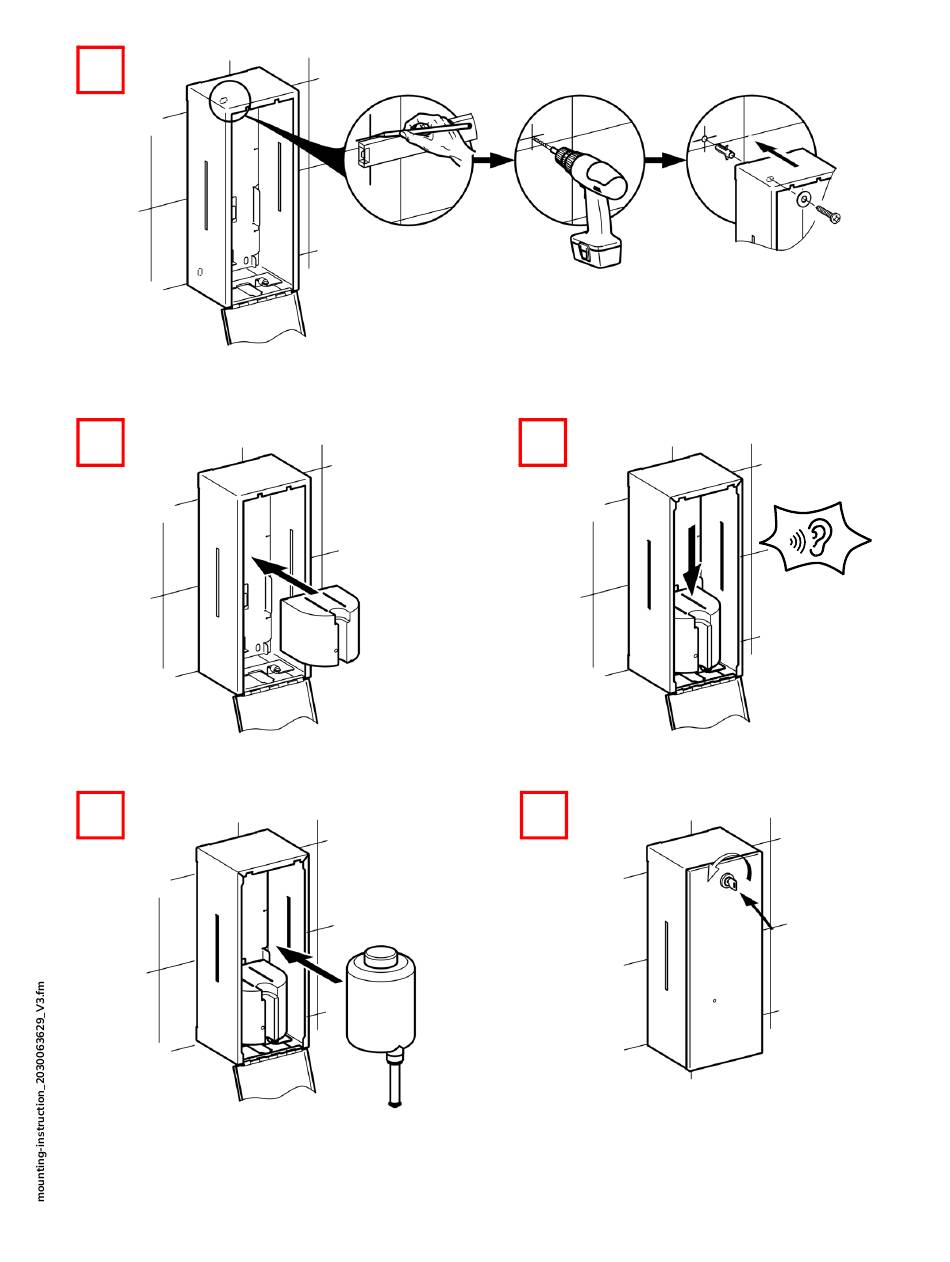 mounting-instruction_2030063629_V3.fm