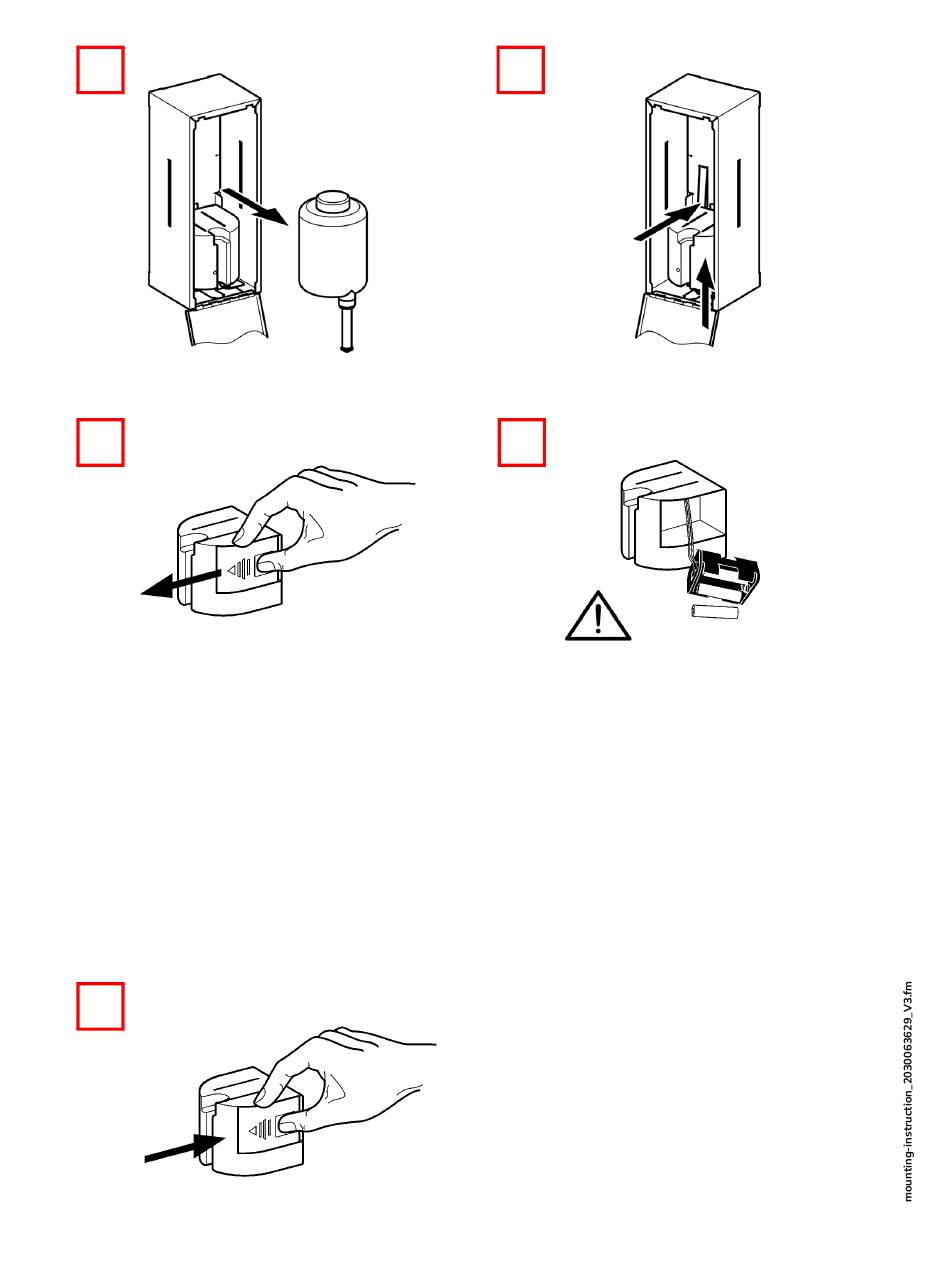 mounting-instruction_2030063629_V3.fm