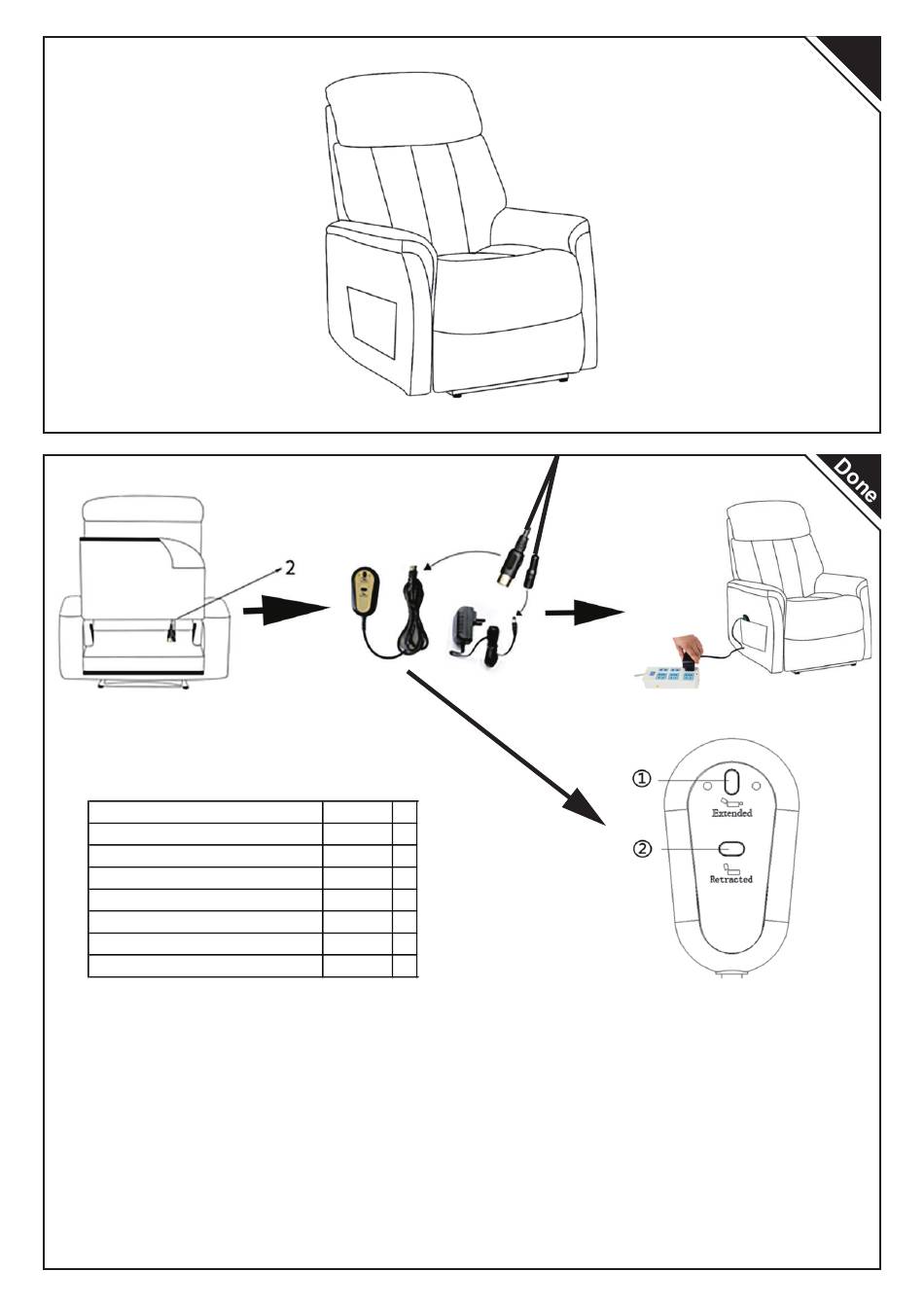 Done

2

①

Extended

②

Retracted