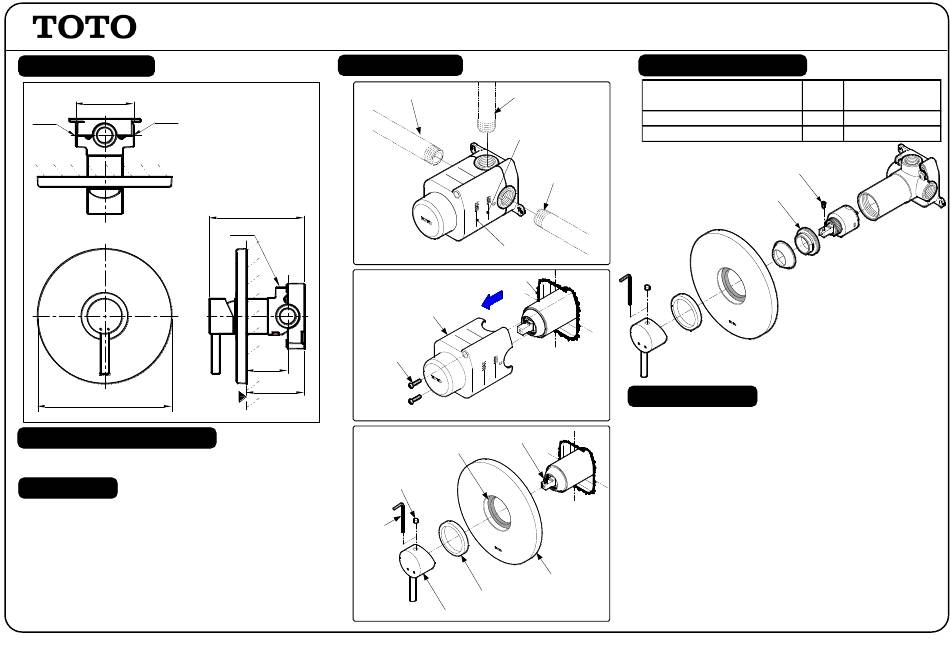 TOTO