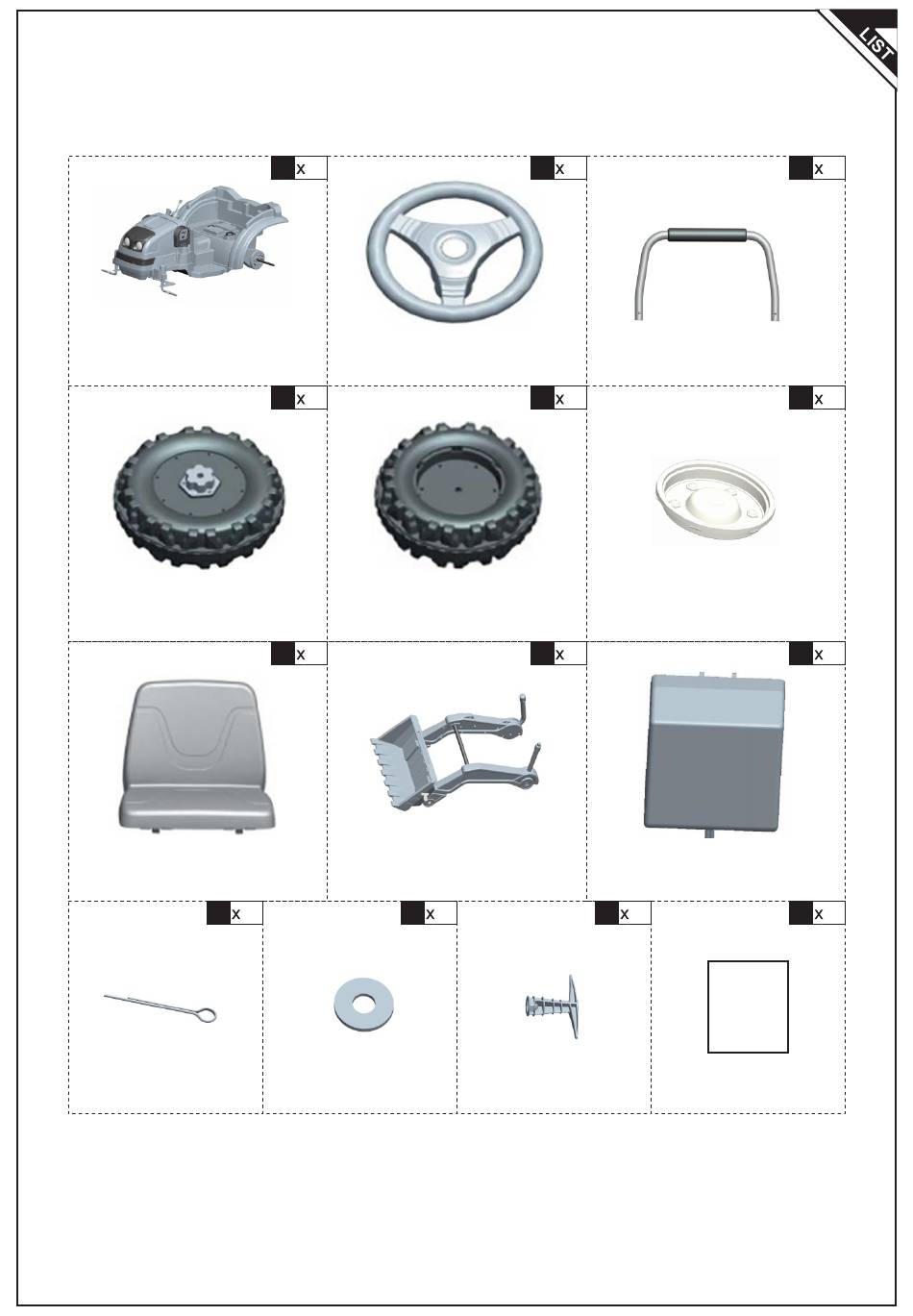 LIST

x

x

x

x

x

x

x

x

x

x

x

x

x