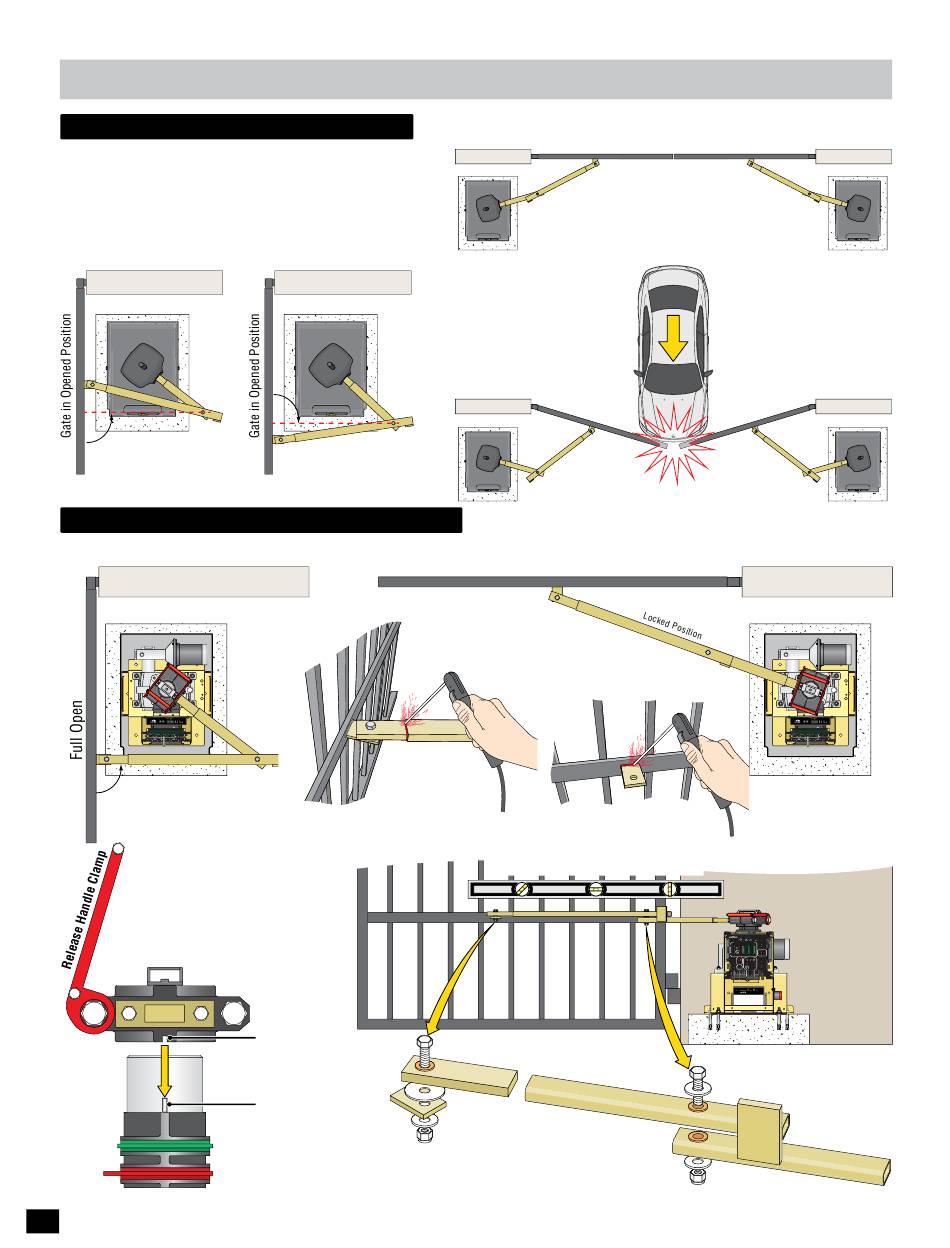 Gate in Opened Position

Gate in Opened Position

Full Open

Locked Position

Release Handle Clamp