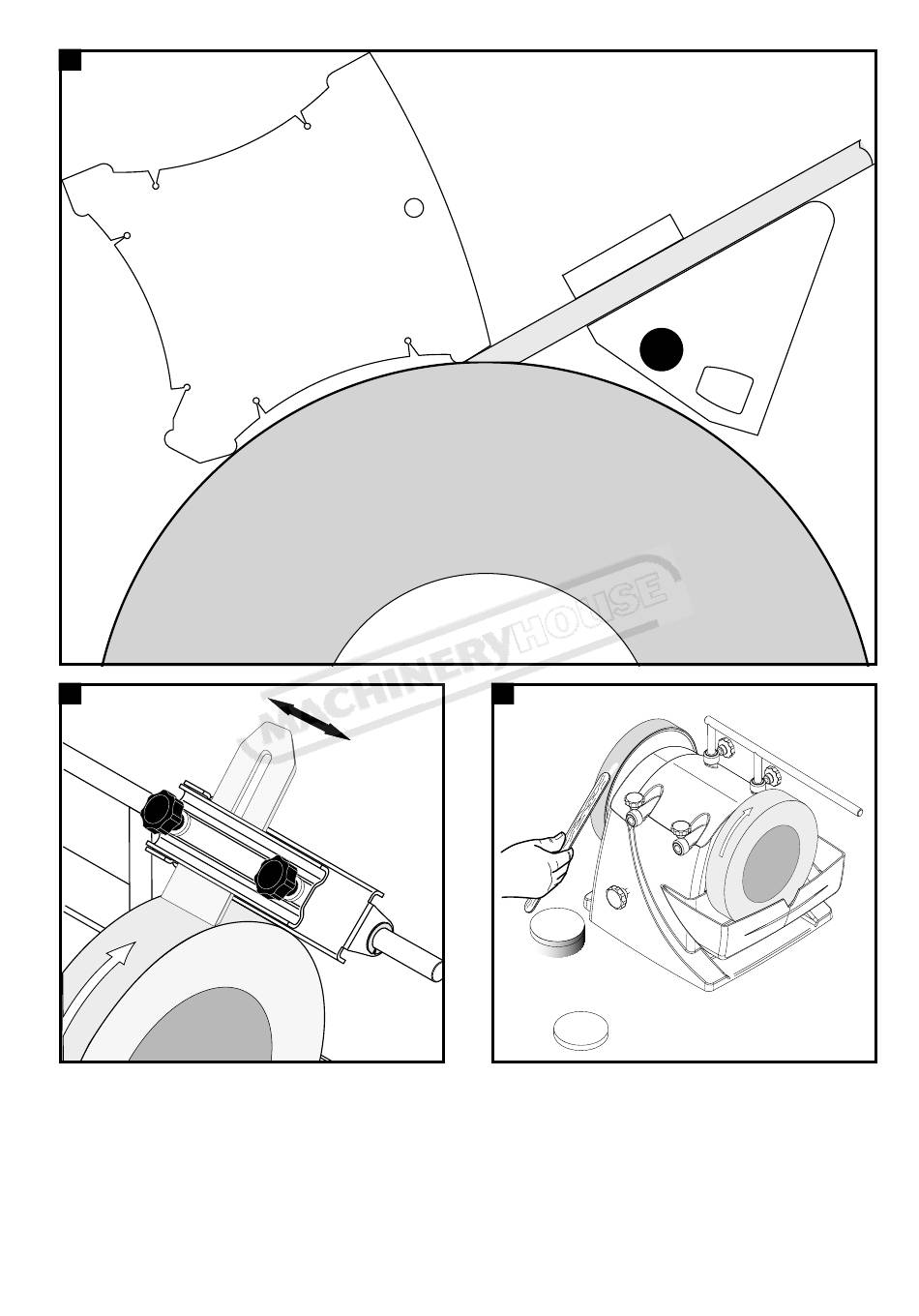 MACHINERYHOUSE