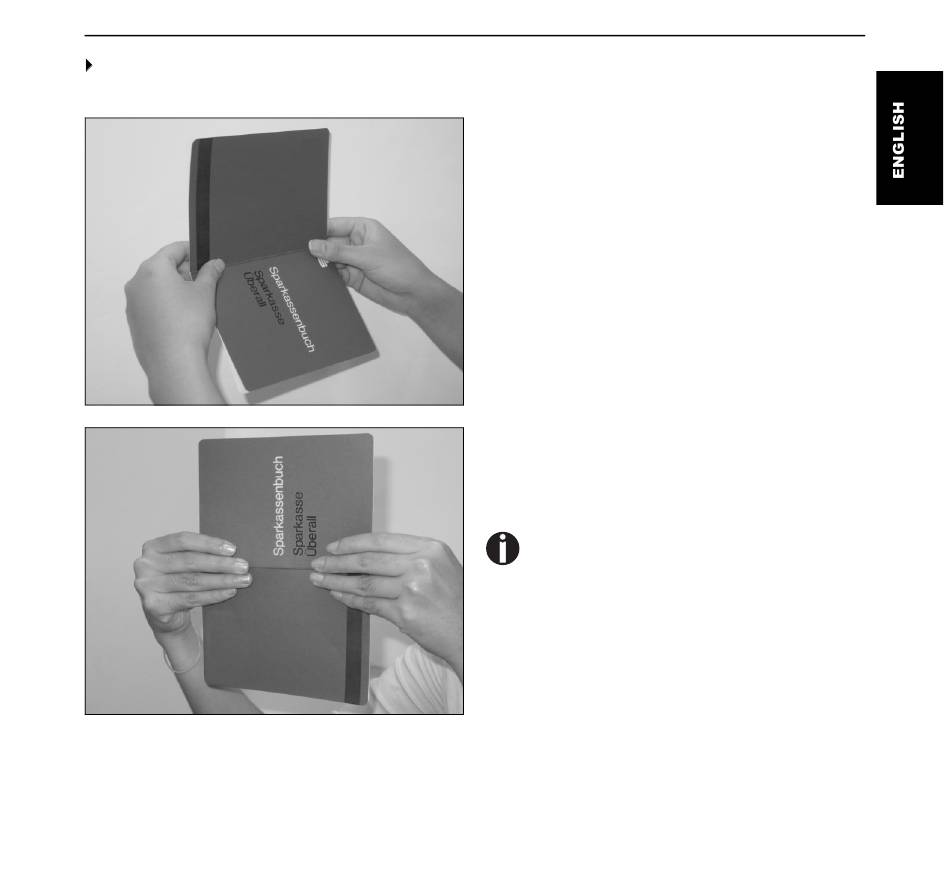 ENGLISH

Sparkassenbuch
Sparkasse
Überall

Sparkassenbuch
Sparkasse
Überall