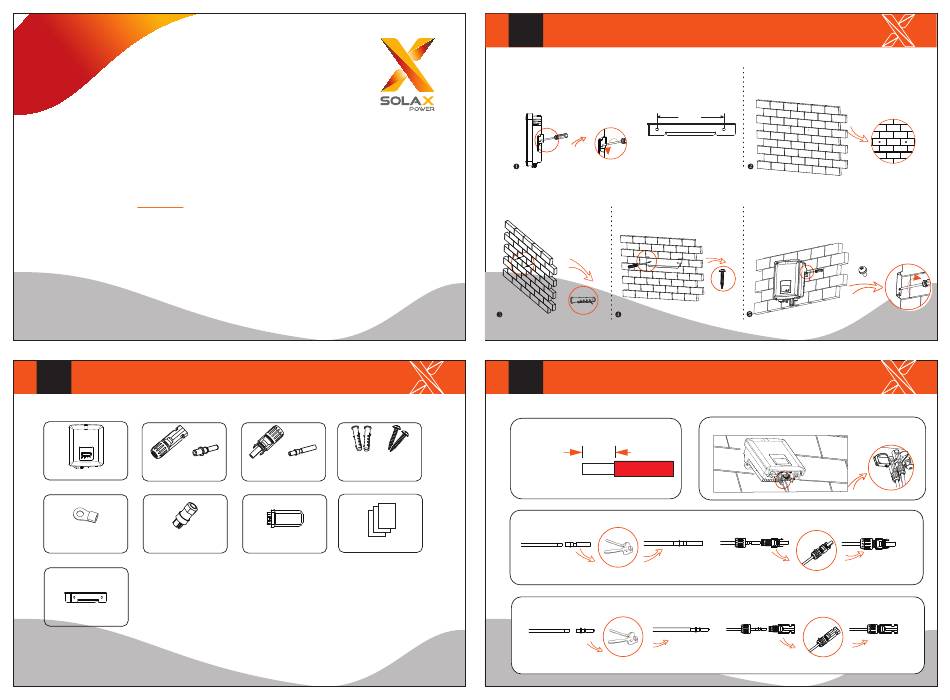 SOLAX
POWER