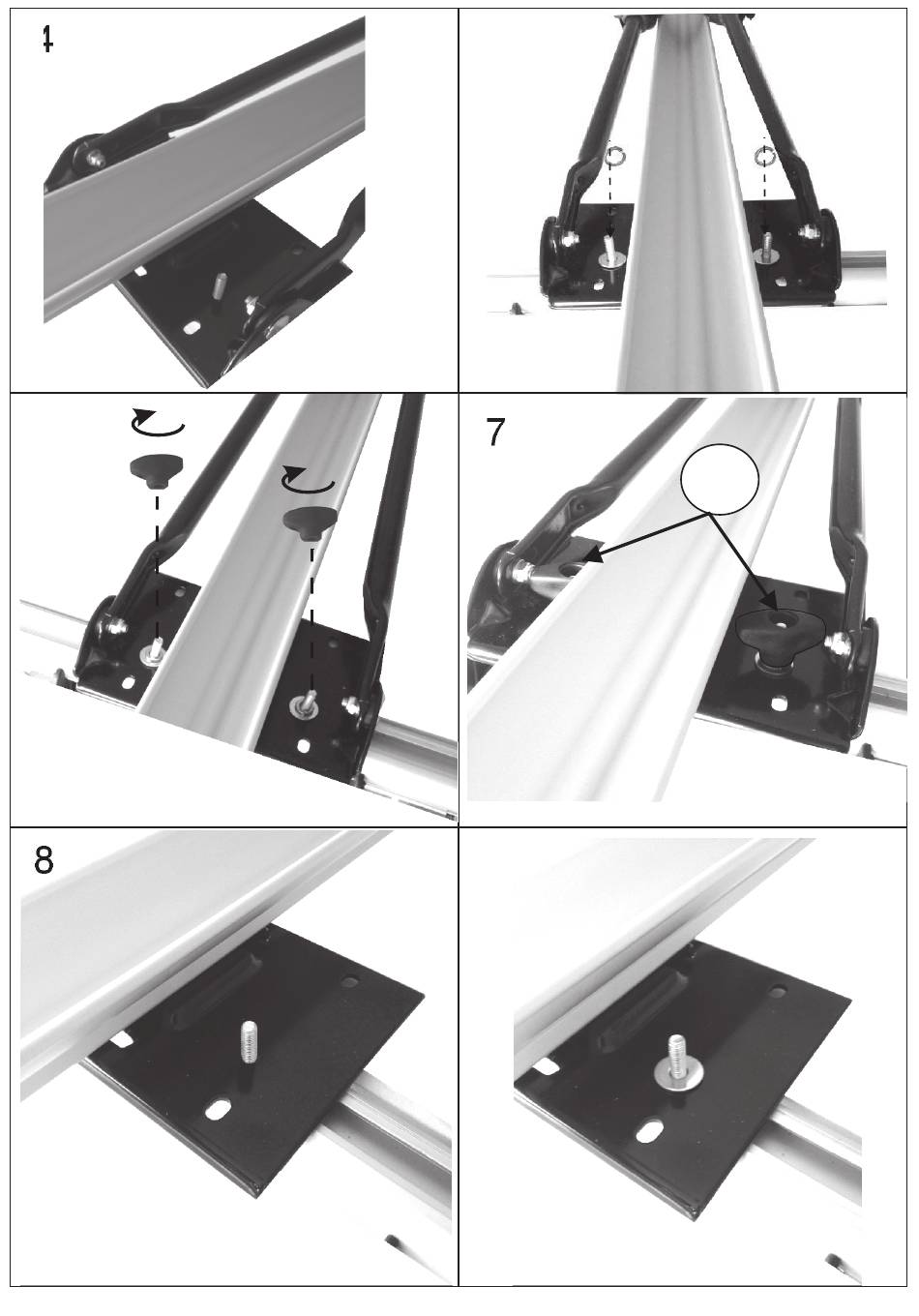 4

7

8