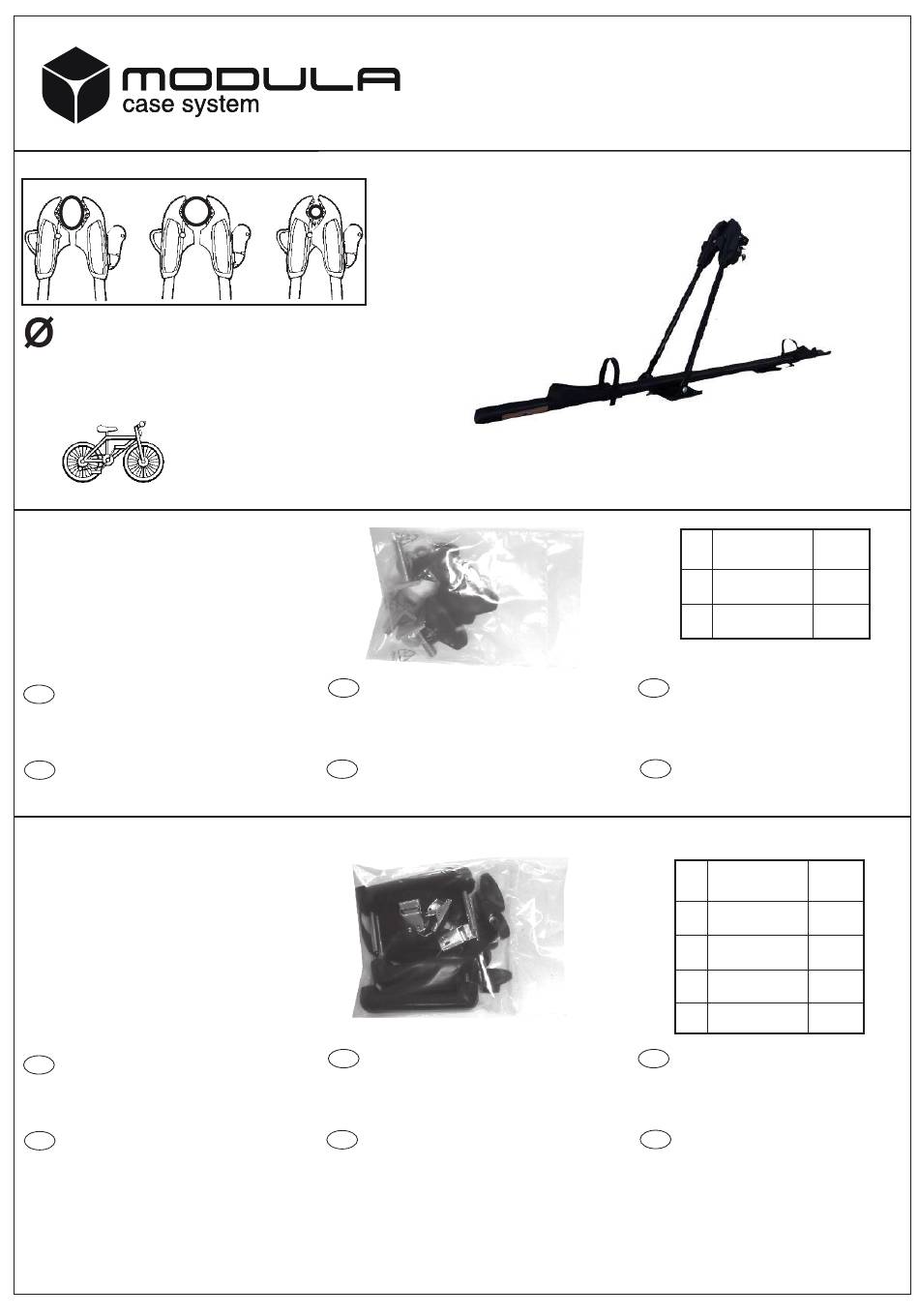 MODULA
case system

Ø