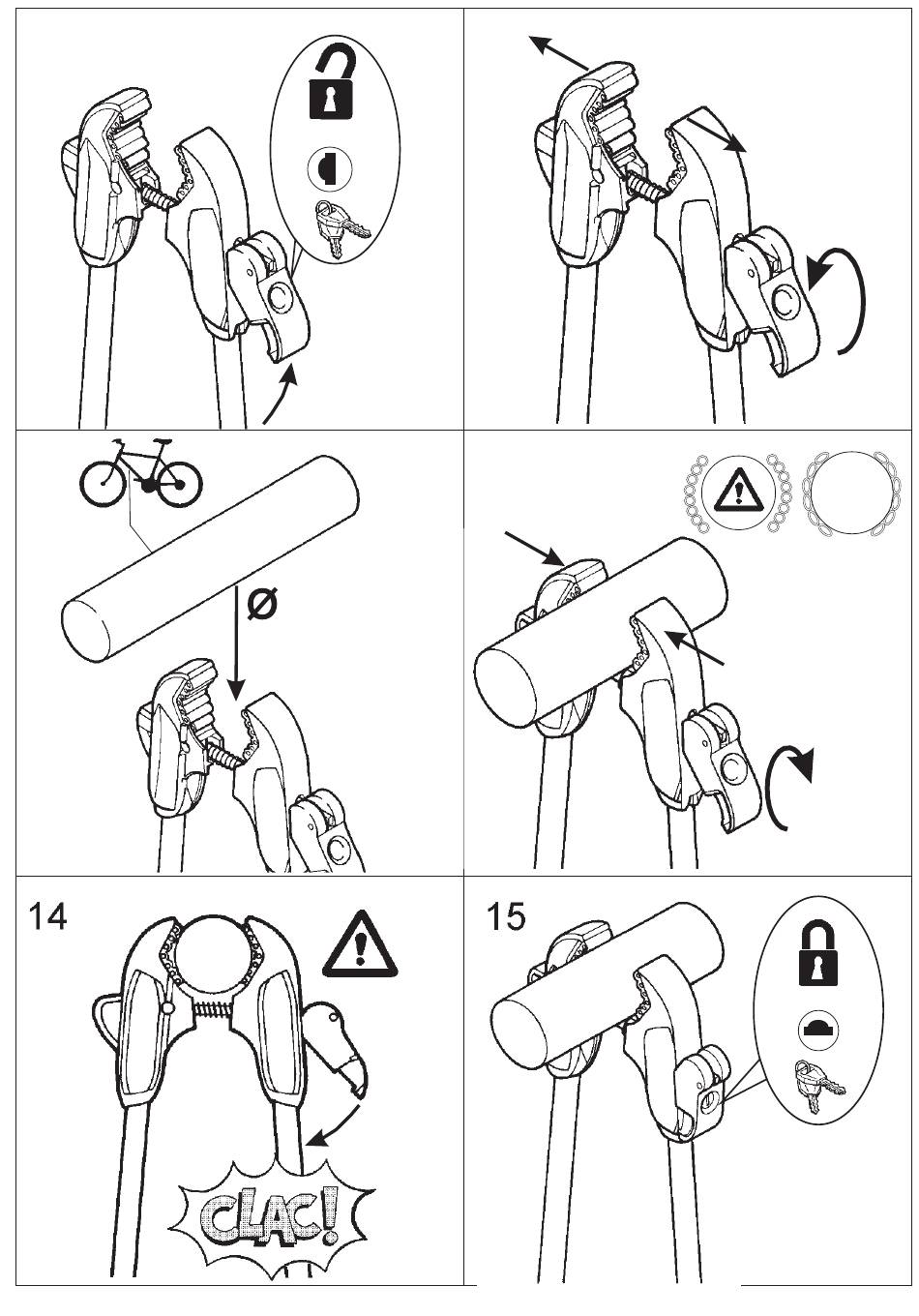 Ø

14

CLAC!

15