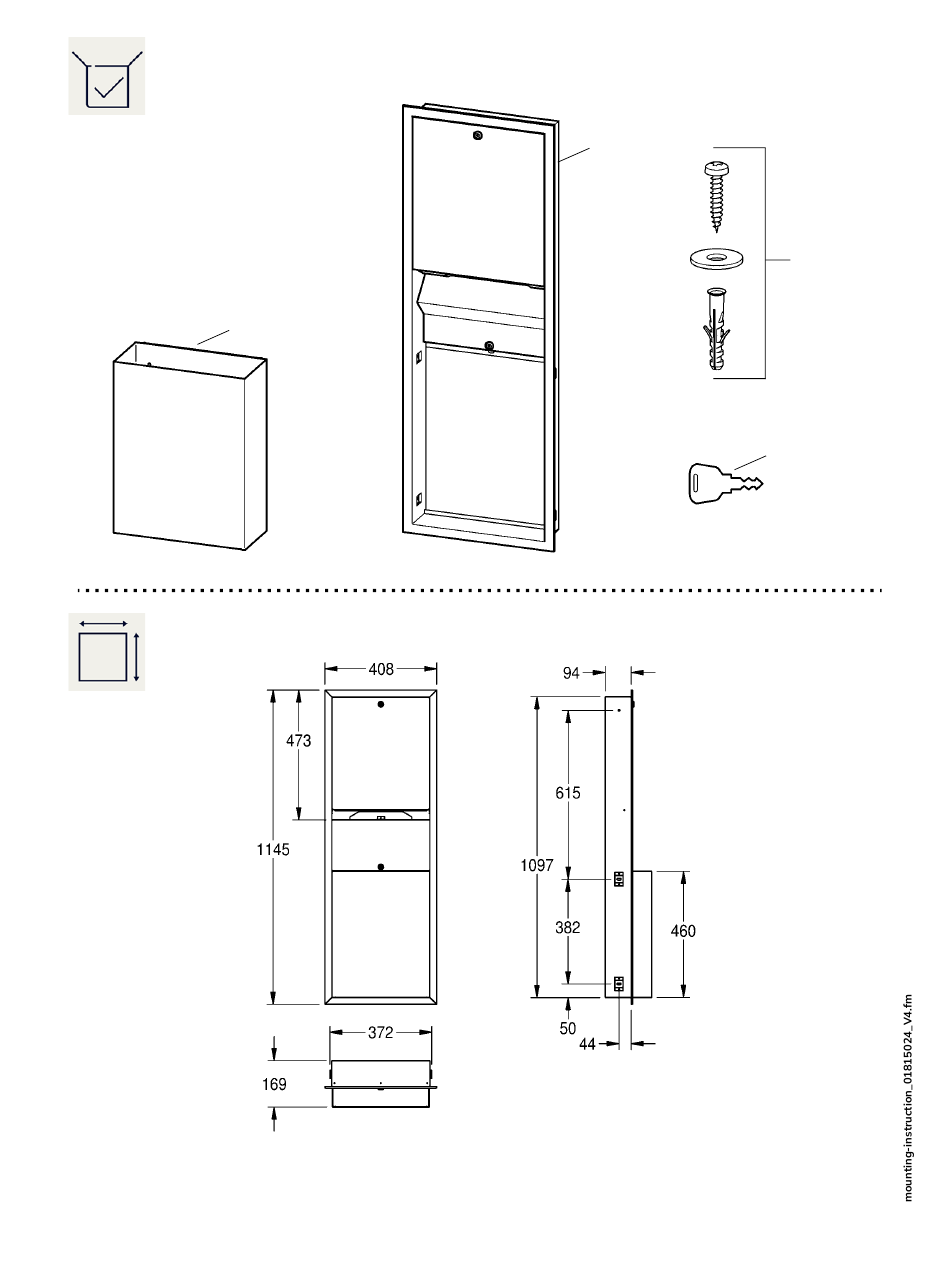 408

473

1145

372

169

94

615

1097

382

460

50

44

mounting-instruction_01815024_V4.fm