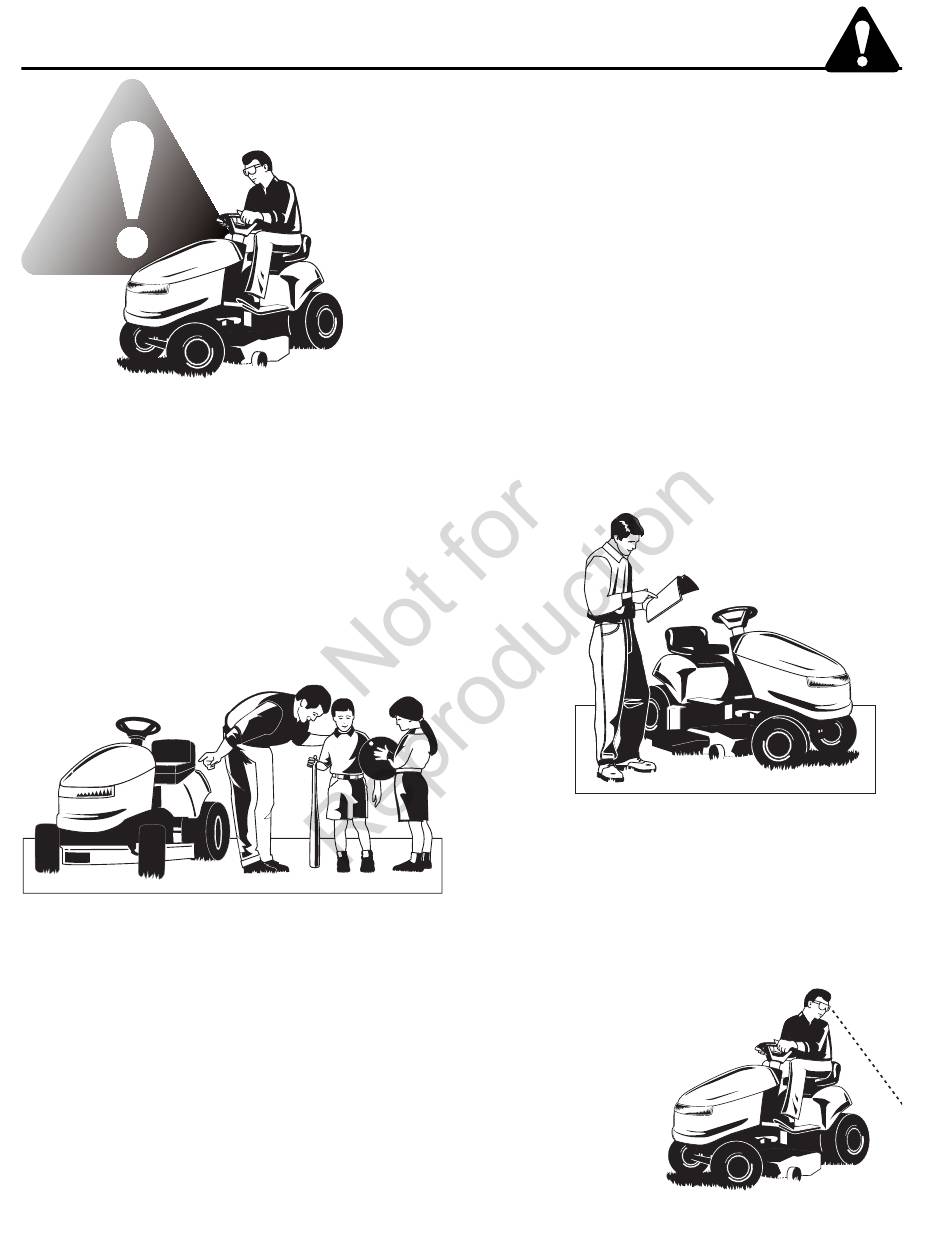 Not for Reproduction