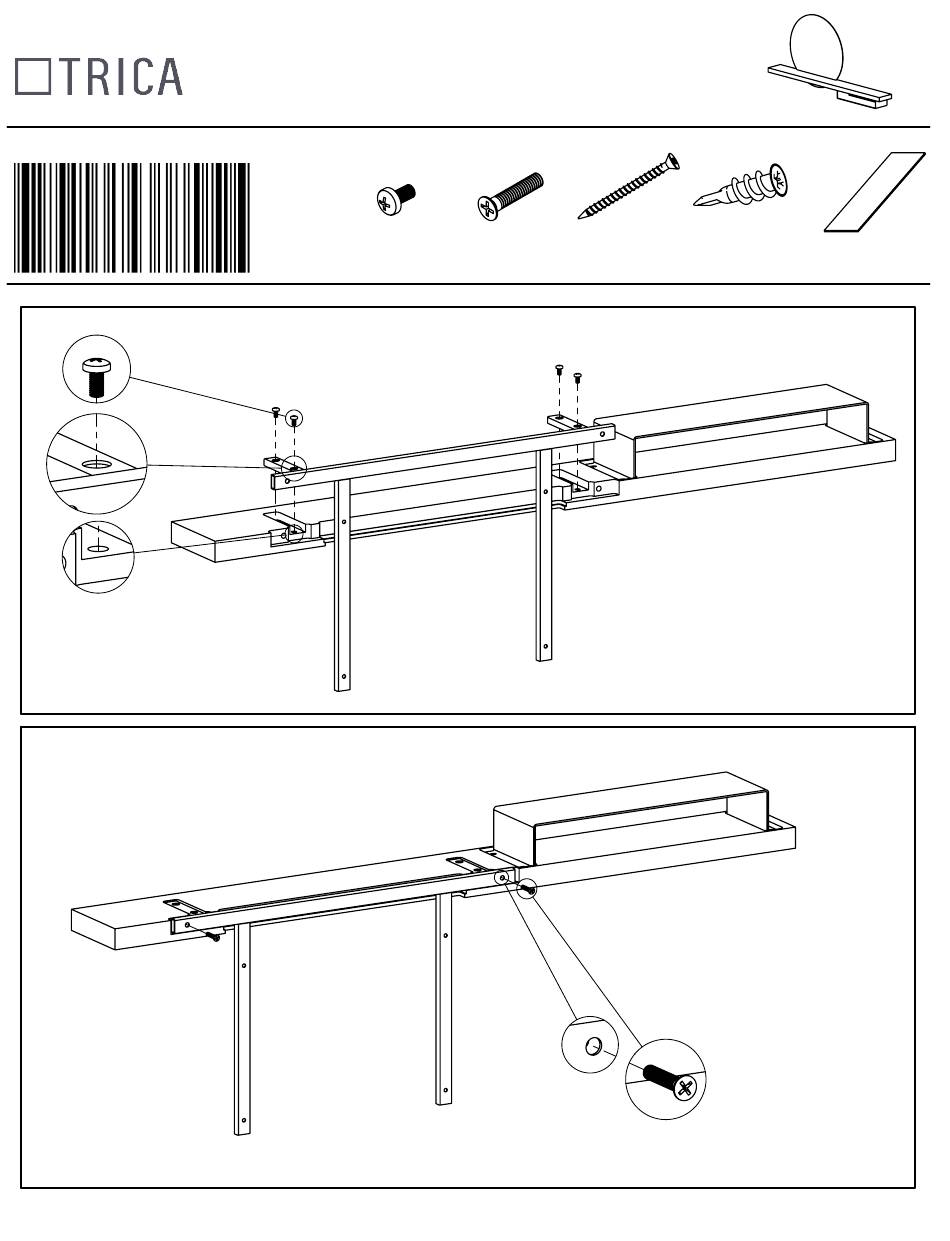 TRICA